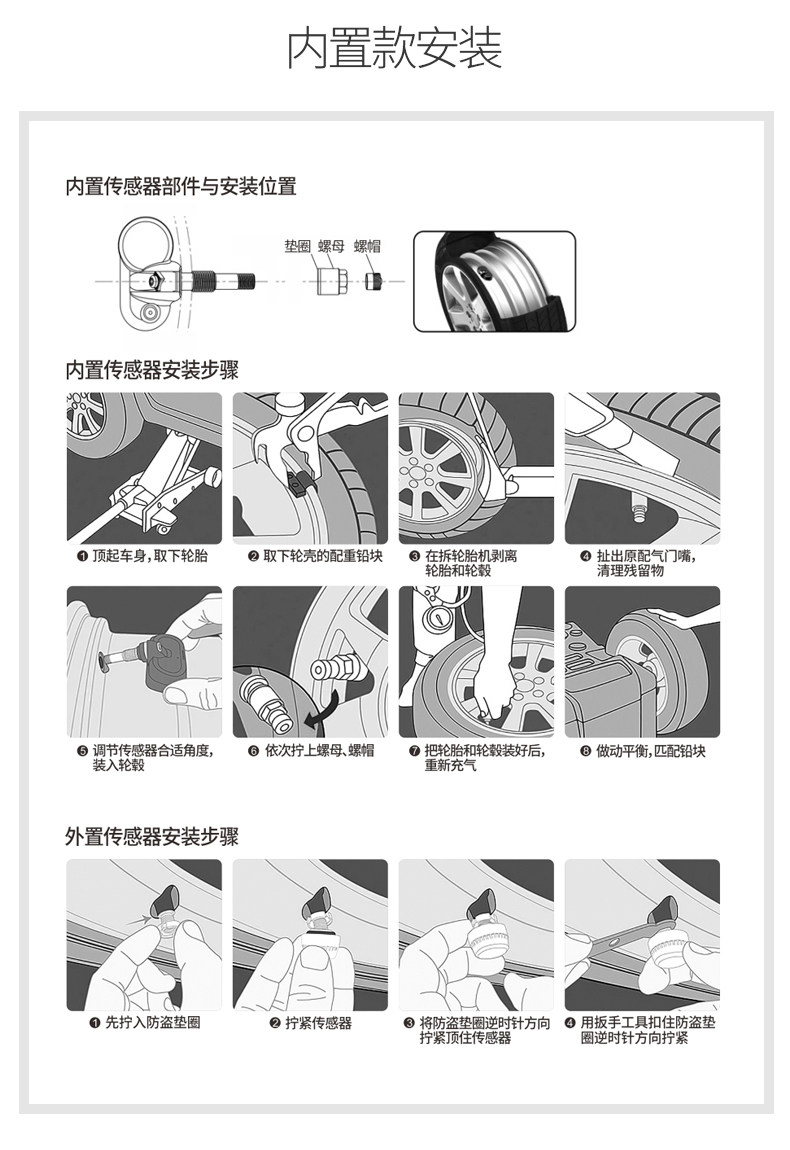 内置款安装

内置传感器部件与安装位置

垫圈 螺母 螺帽

内置传感器安装步骤

❶ 顶起车身，取下轮胎

❷ 取下轮壳的配重铅块

❸ 在拆轮胎机剥离轮胎和轮毂

❹ 扯出原配气门嘴，清理残留物

❺ 调节传感器合适角度，装入轮毂

❻ 依次拧上螺母、螺帽

❼ 把轮胎和轮毂装好后，重新充气

❽ 做动平衡，匹配铅块

外置传感器安装步骤

❶ 先拧入防盗垫圈

❷ 拧紧传感器

❸ 将防盗垫圈逆时针方向拧紧顶住传感器

❹ 用扳手工具扣住防盗垫圈逆时针方向拧紧