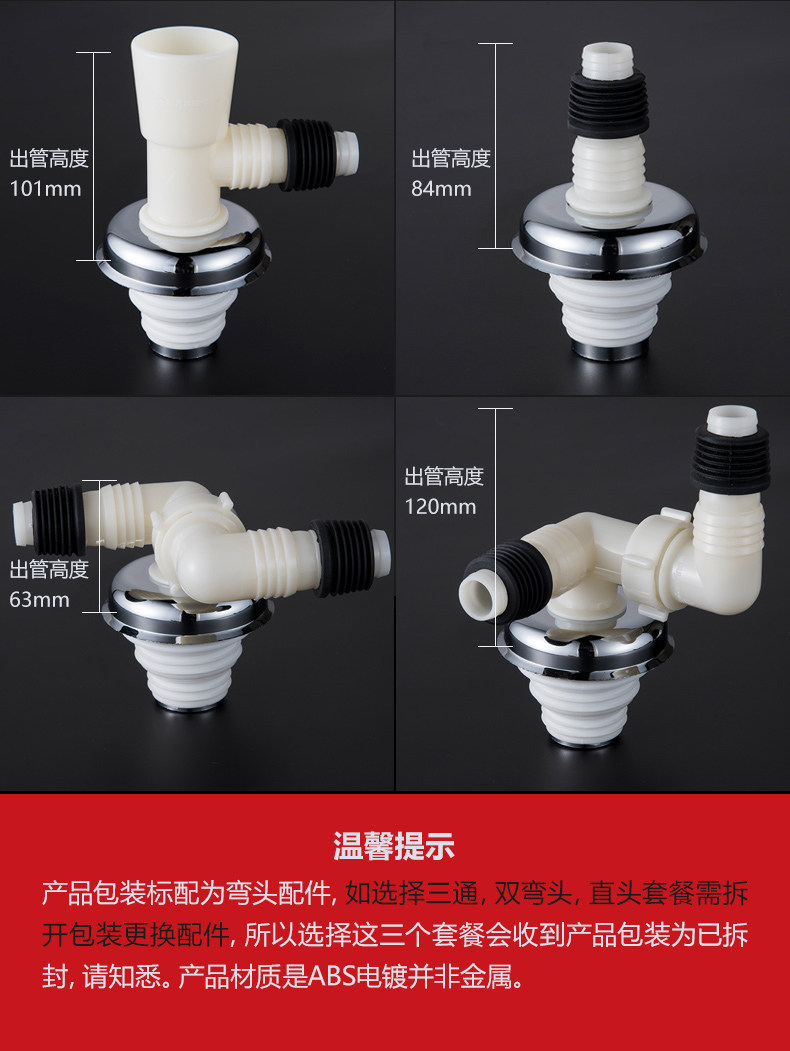 出管高度
101mm

出管高度
84mm

出管高度
63mm

出管高度
120mm

温馨提示

产品包装标配为弯头配件, 如选择三通, 双弯头, 直头套餐需拆开包装更换配件, 所以选择这三个套餐会收到产品包装为已拆封, 请知悉。产品材质是ABS电镀并非金属。