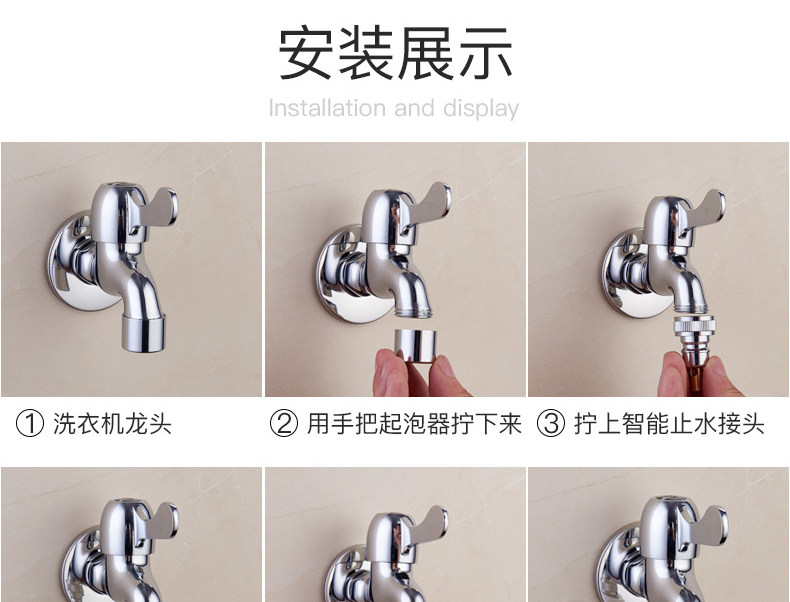 安装展示

Installation and display

① 洗衣机龙头

② 用手把起泡器拧下来

③ 拧上智能止水接头