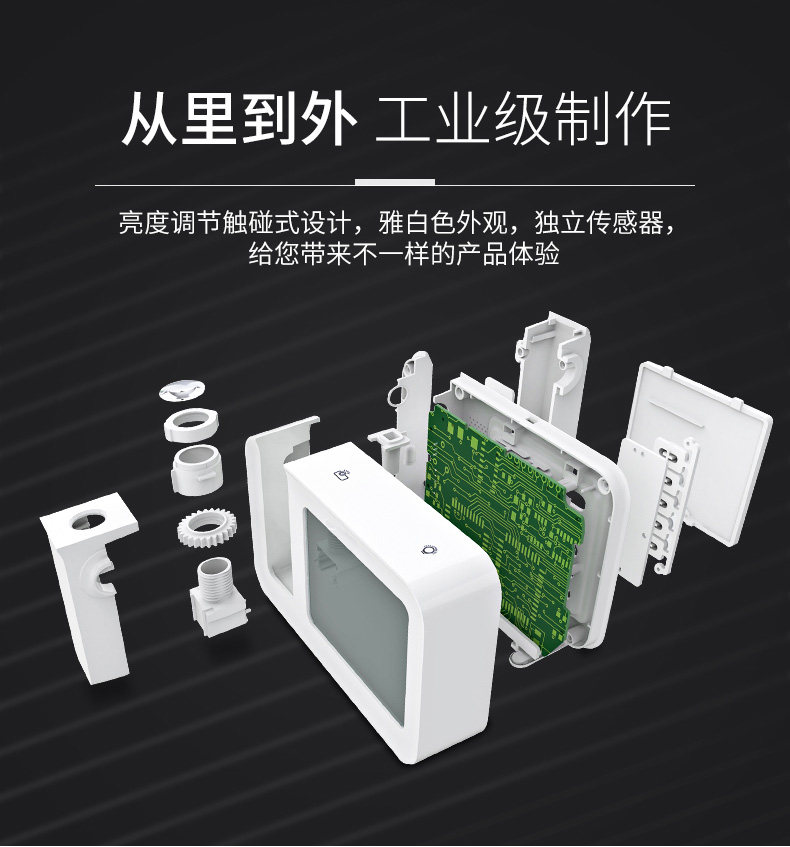 从里到外 工业级制作

亮度调节触碰式设计，雅白色外观，独立传感器，给您带来不一样的产品体验