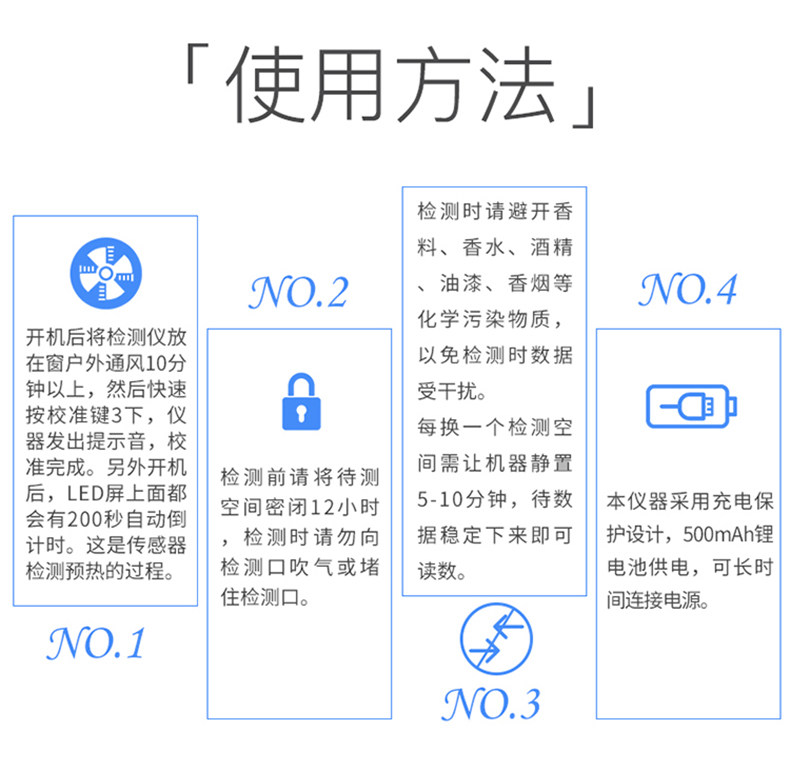 「使用方法」

开机后将检测仪放在窗户外通风10分钟以上，然后快速按校准键3下，仪器发出提示音，校准完成。另外开机后，LED屏上面都会有200秒自动倒计时。这是传感器检测预热的过程。

NO.1

NO.2

检测前请将待测空间密闭12小时，检测时请勿向检测口吹气或堵住检测口。

检测时请避开香料、香水、酒精、油漆、香烟等化学污染物质，以免检测时数据受干扰。

每换一个检测空间需让机器静置5-10分钟，待数据稳定下来即可读数。

NO.3

NO.4

本仪器采用充电保护设计，500mAh锂电池供电，可长时间连接电源。