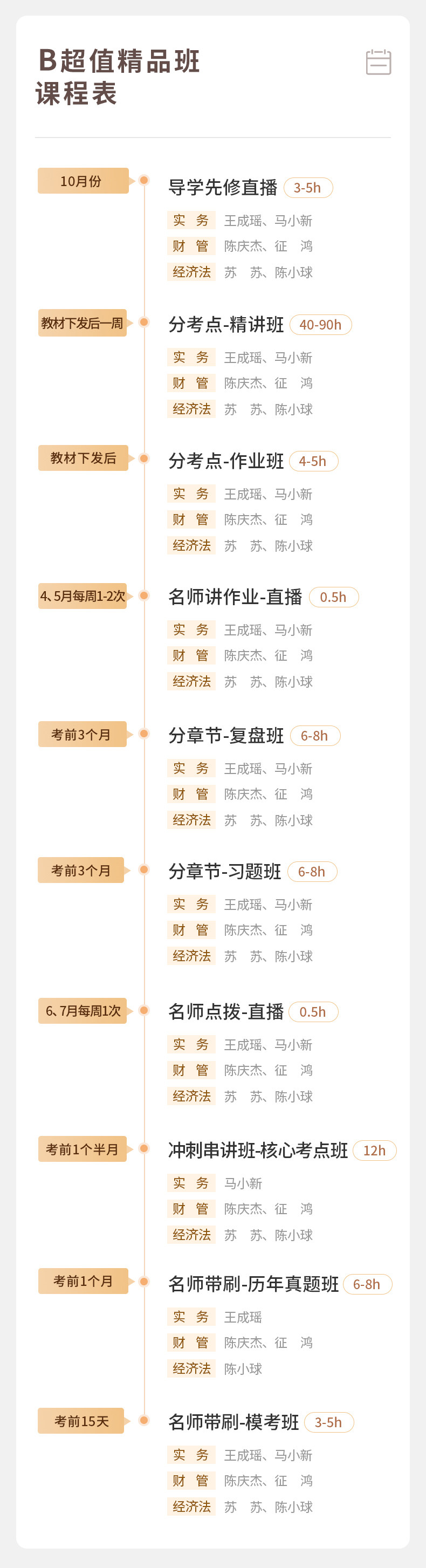 B超值精品班
课程表

10月份
导学先修直播 3-5h
实 务 王成瑶、马小新
财 管 陈庆杰、征 鸿
经济法 苏 苏、陈小球

教材下发后一周
分考点-精讲班 40-90h
实 务 王成瑶、马小新
财 管 陈庆杰、征 鸿
经济法 苏 苏、陈小球

教材下发后
分考点-作业班 4-5h
实 务 王成瑶、马小新
财 管 陈庆杰、征 鸿
经济法 苏 苏、陈小球

4、5月每周1-2次
名师讲作业-直播 0.5h
实 务 王成瑶、马小新
财 管 陈庆杰、征 鸿
经济法 苏 苏、陈小球

考前3个月
分章节-复盘班 6-8h
实 务 王成瑶、马小新
财 管 陈庆杰、征 鸿
经济法 苏 苏、陈小球

考前3个月
分章节-习题班 6-8h
实 务 王成瑶、马小新
财 管 陈庆杰、征 鸿
经济法 苏 苏、陈小球

6、7月每周1次
名师点拨-直播 0.5h
实 务 王成瑶、马小新
财 管 陈庆杰、征 鸿
经济法 苏 苏、陈小球

考前1个半月
冲刺串讲班-核心考点班 12h
实 务 马小新
财 管 陈庆杰、征 鸿
经济法 苏 苏、陈小球

考前1个月
名师带刷-历年真题班 6-8h
实 务 王成瑶
财 管 陈庆杰、征 鸿
经济法 陈小球

考前15天
名师带刷-模考班 3-5h
实 务 王成瑶、马小新
财 管 陈庆杰、征 鸿
经济法 苏 苏、陈小球