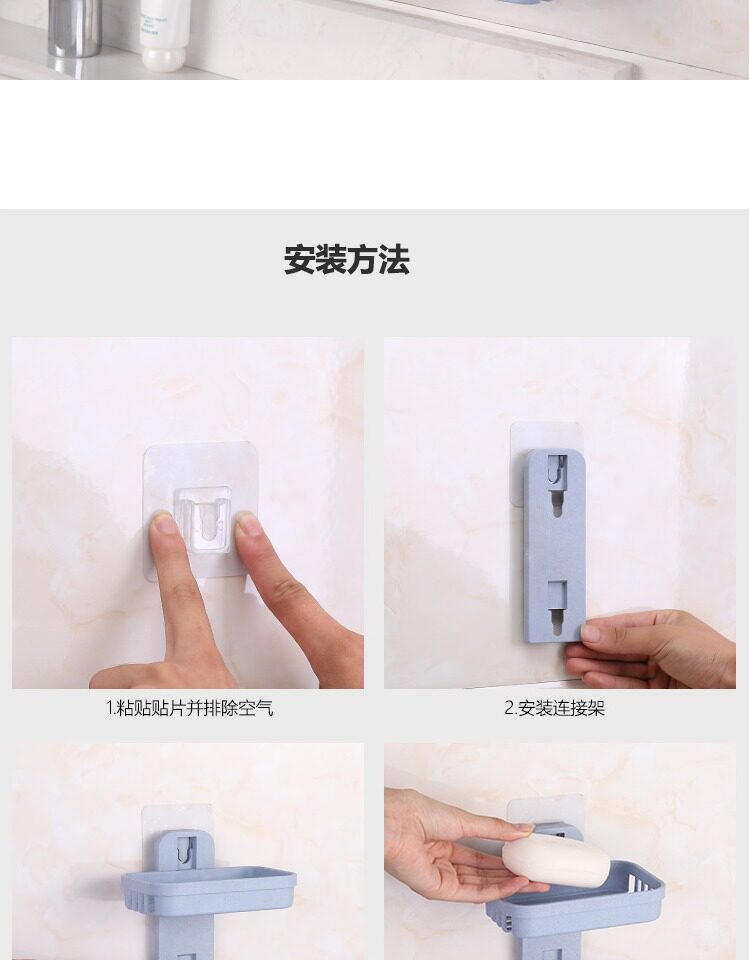 安装方法

1.粘贴贴片并排除空气

2.安装连接架