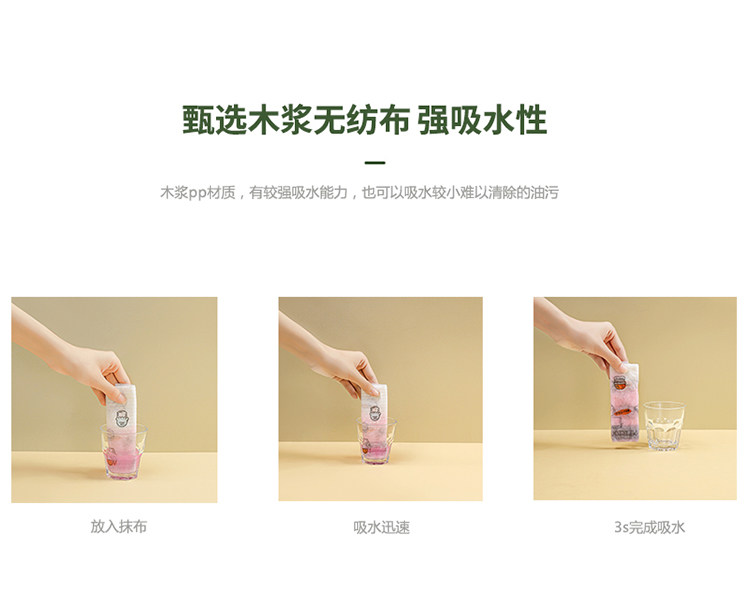 甄选木浆无纺布 强吸水性

木浆pp材质，有较强吸水能力，也可以吸水较小难以清除的油污

放入抹布

吸水迅速

3s完成吸水