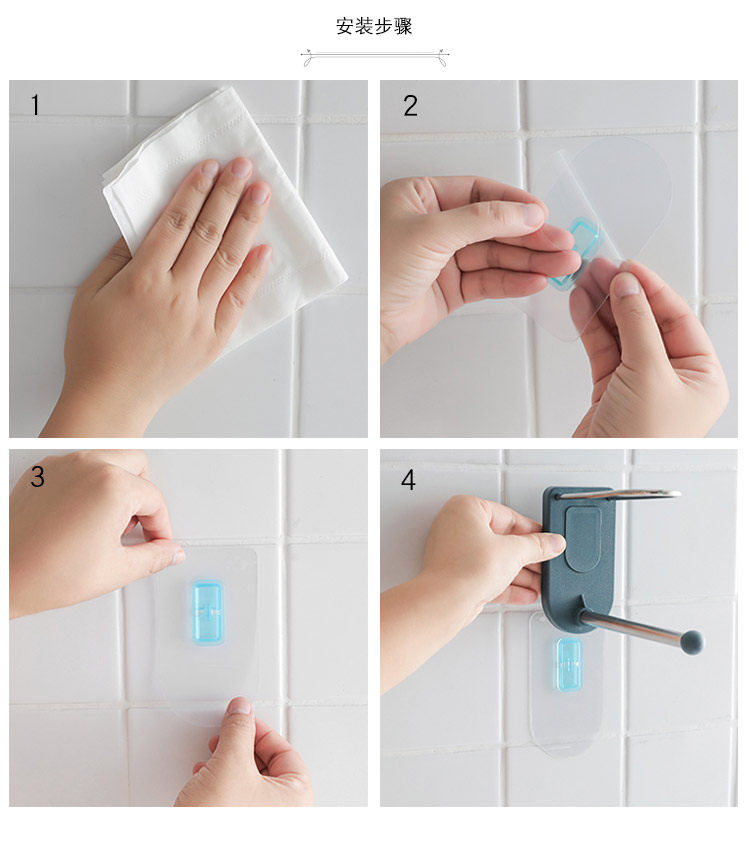 安装步骤

1

2

3

4