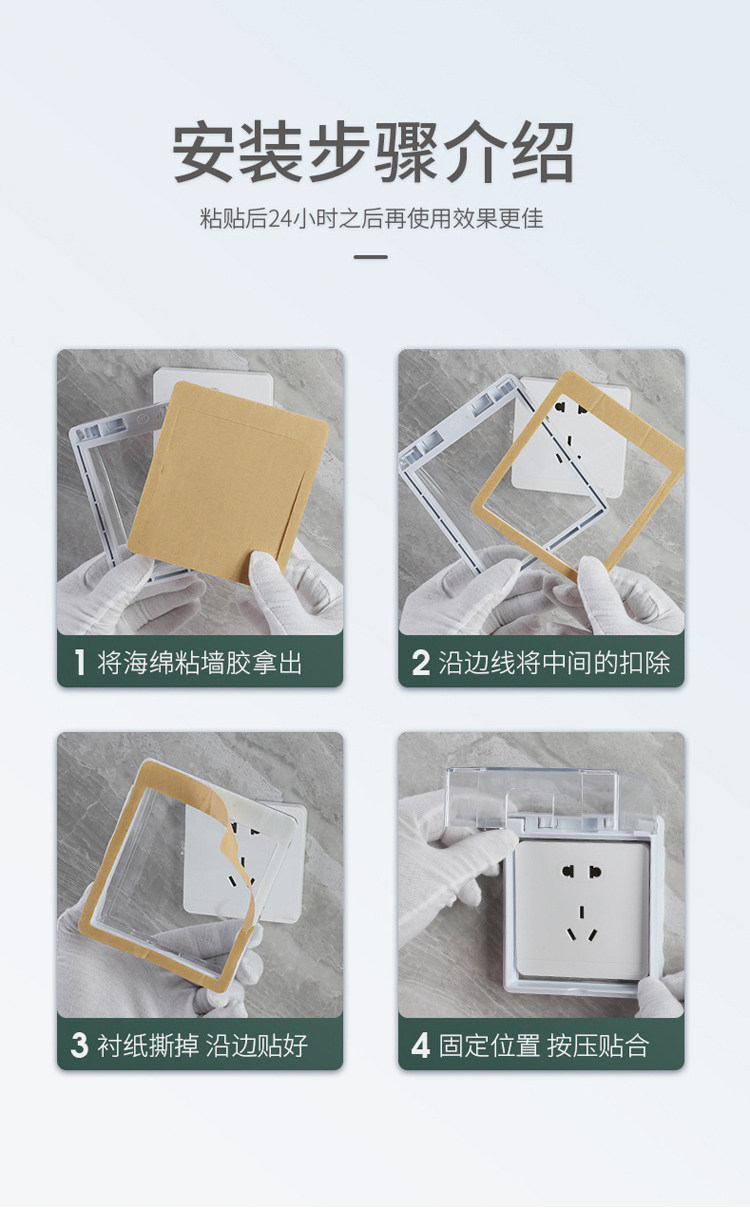 安装步骤介绍

粘贴后24小时之后再使用效果更佳

1 将海绵粘墙胶拿出

2 沿边线将中间的扣除

3 衬纸撕掉 沿边贴好

4 固定位置 按压贴合