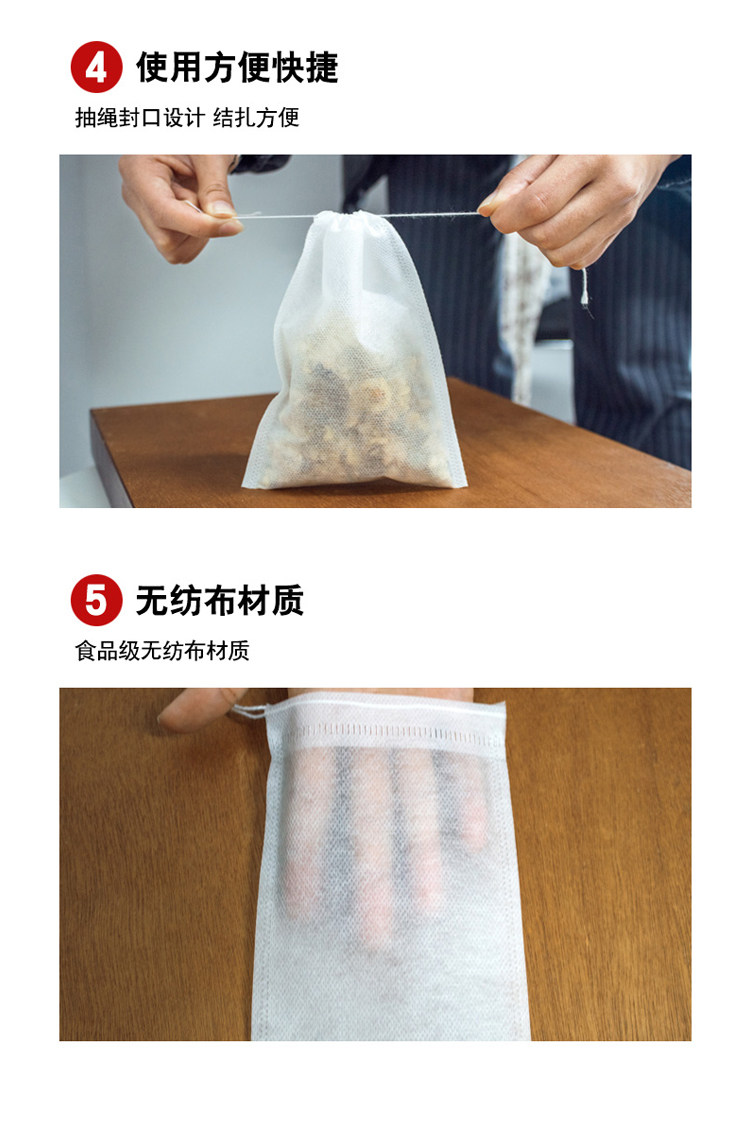 4 使用方便快捷

抽绳封口设计 结扎方便

5 无纺布材质

食品级无纺布材质