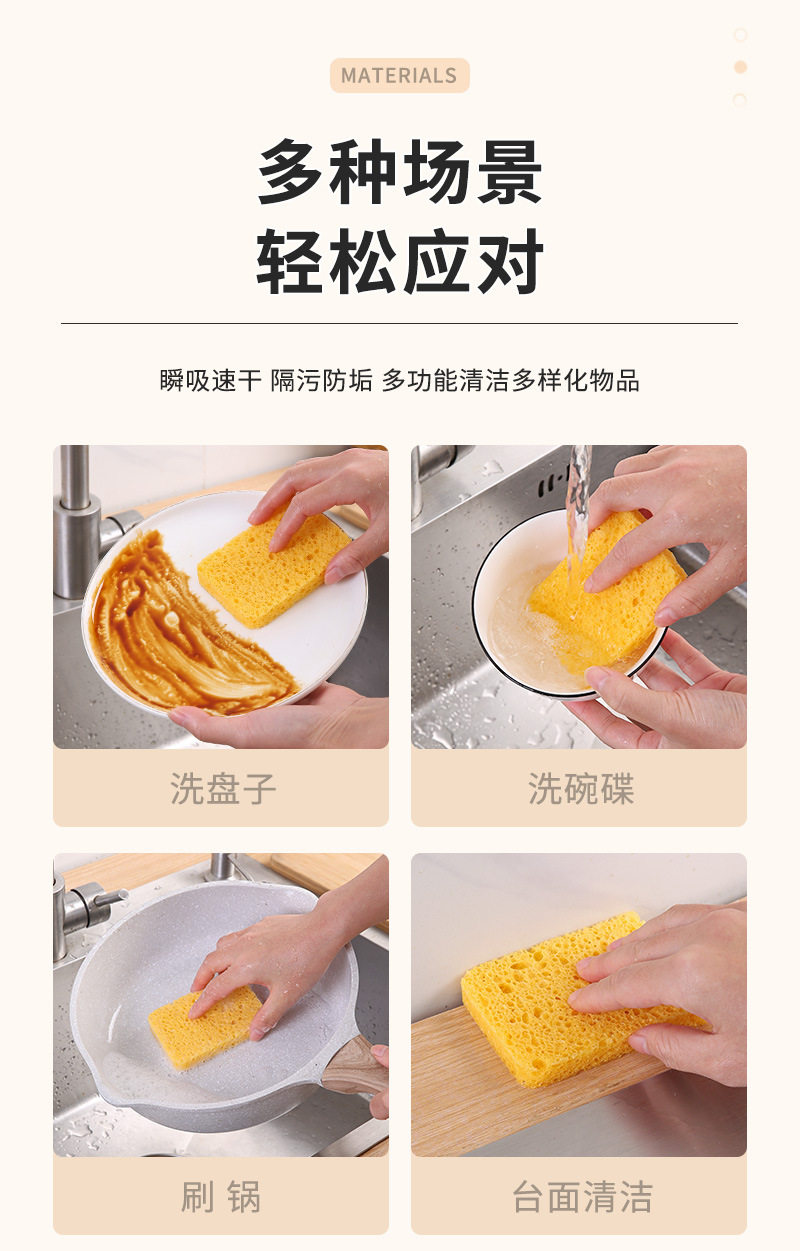 MATERIALS

多种场景
轻松应对

瞬吸速干 隔污防垢 多功能清洁多样化物品

洗盘子

洗碗碟

刷 锅

台面清洁