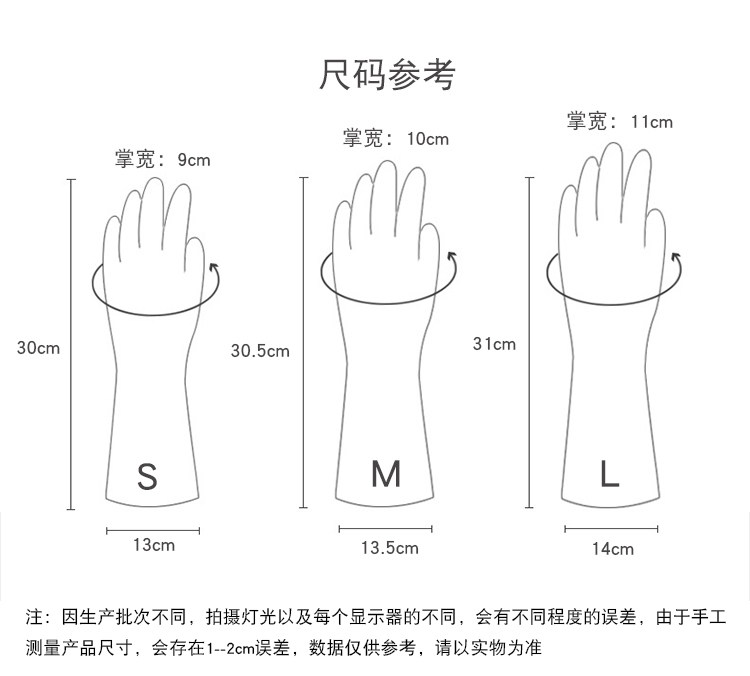 尺码参考

掌宽：9cm

30cm

S

13cm

掌宽：10cm

30.5cm

M

13.5cm

掌宽：11cm

31cm

L

14cm

注：因生产批次不同，拍摄灯光以及每个显示器的不同，会有不同程度的误差，由于手工测量产品尺寸，会存在1--2cm误差，数据仅供参考，请以实物为准