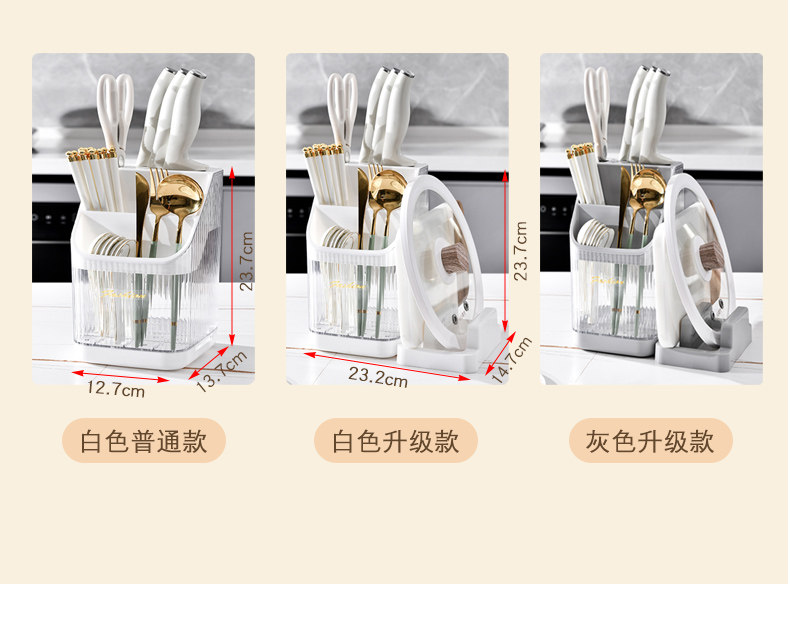 23.7cm

12.7cm

13.7cm

白色普通款

23.7cm

23.2cm

14.7cm

白色升级款

灰色升级款