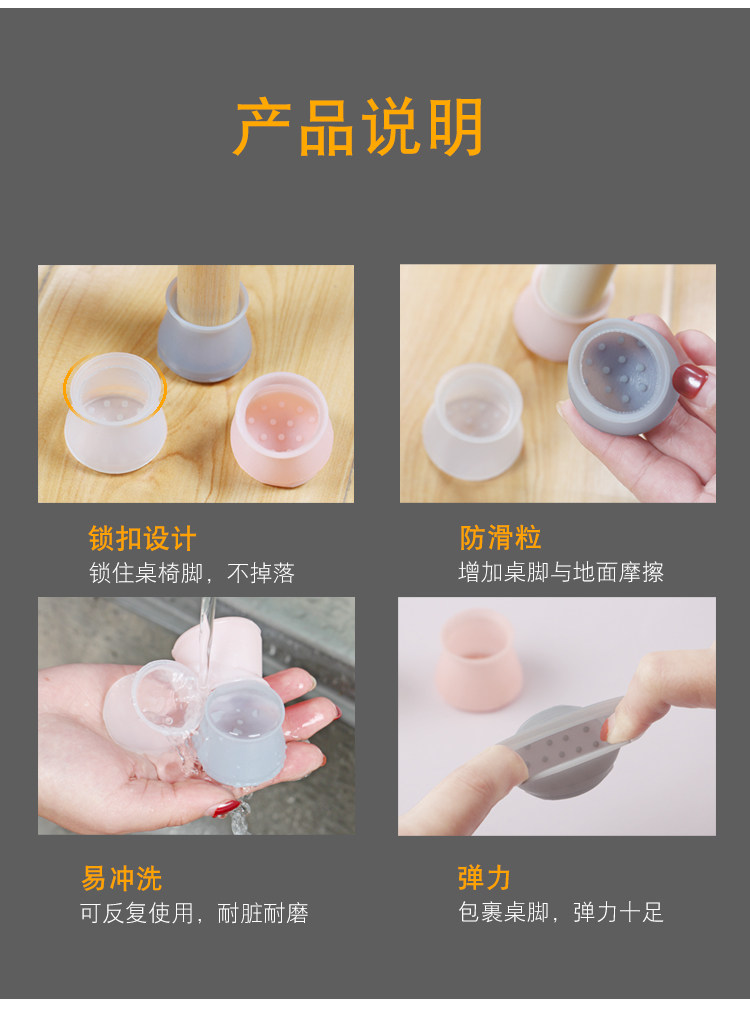 产品说明

锁扣设计
锁住桌椅脚，不掉落

防滑粒
增加桌脚与地面摩擦

易冲洗
可反复使用，耐脏耐磨

弹力
包裹桌脚，弹力十足