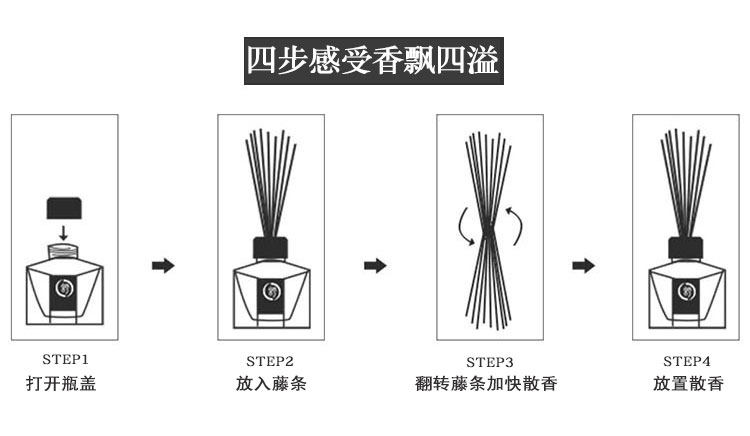 四步感受香飘四溢

STEP1
打开瓶盖

STEP2
放入藤条

STEP3
翻转藤条加快散香

STEP4
放置散香