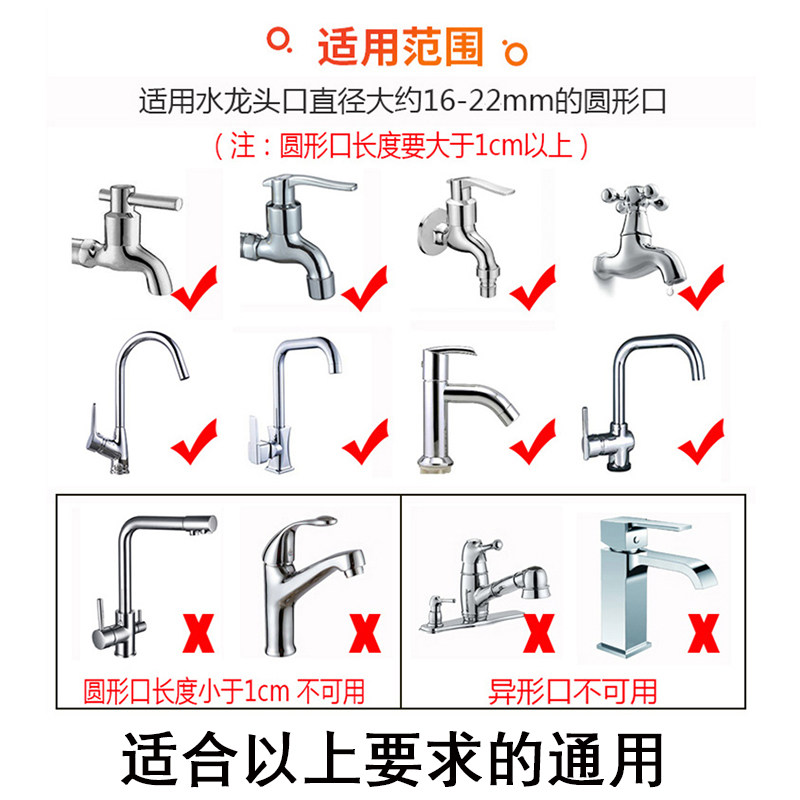 适用范围

适用水龙头口直径大约16-22mm的圆形口

（注：圆形口长度要大于1cm以上）

圆形口长度小于1cm 不可用

异形口不可用

适合以上要求的通用