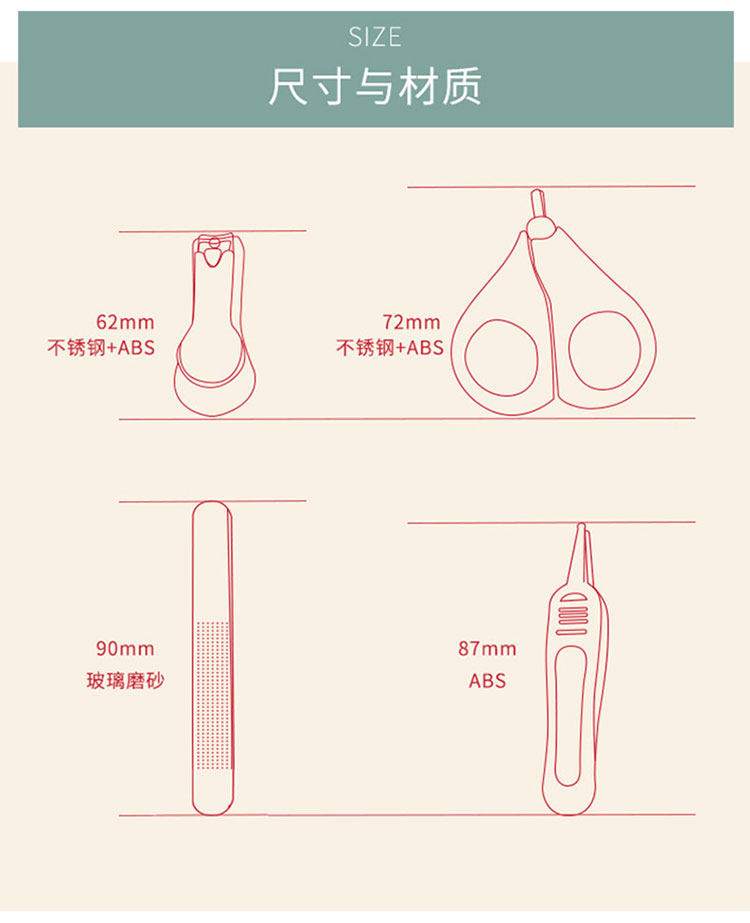 SIZE
尺寸与材质

62mm
不锈钢+ABS

72mm
不锈钢+ABS

90mm
玻璃磨砂

87mm
ABS