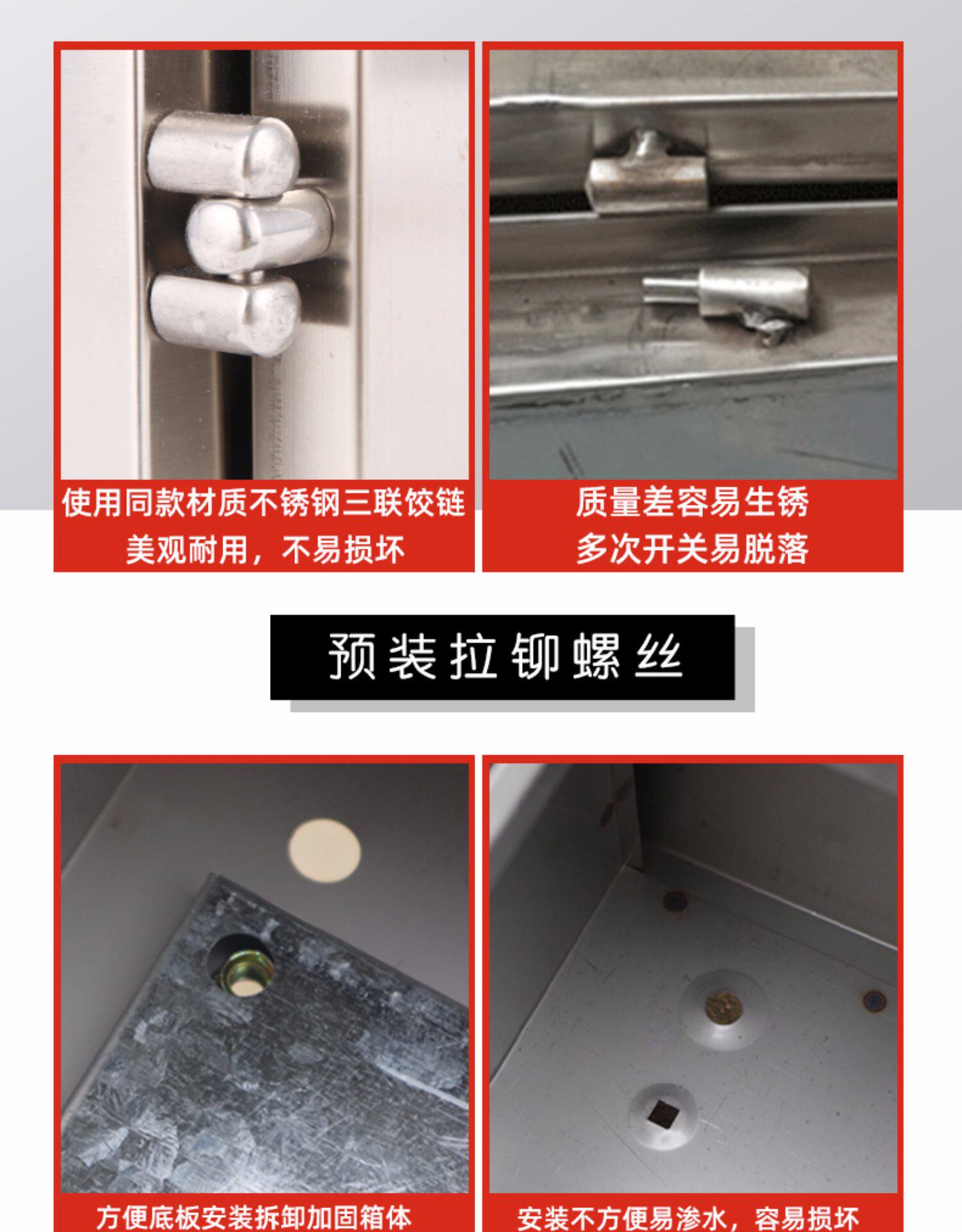 使用同款材质不锈钢三联饺链
美观耐用，不易损坏

质量差容易生锈
多次开关易脱落

预装拉铆螺丝

方便底板安装拆卸加固箱体

安装不方便易渗水，容易损坏