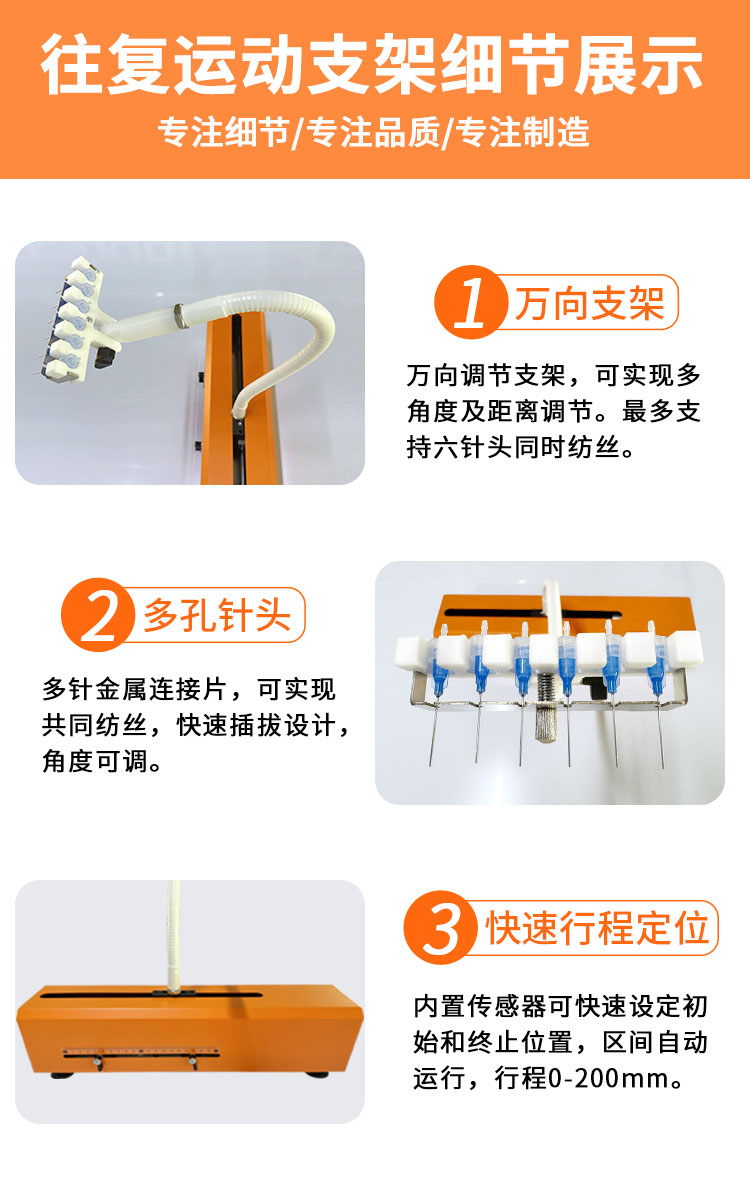 往复运动支架细节展示

专注细节/专注品质/专注制造

1 万向支架

万向调节支架，可实现多角度及距离调节。最多支持六针头同时纺丝。

2 多孔针头

多针金属连接片，可实现共同纺丝，快速插拔设计，角度可调。

3 快速行程定位

内置传感器可快速设定初始和终止位置，区间自动运行，行程0-200mm。