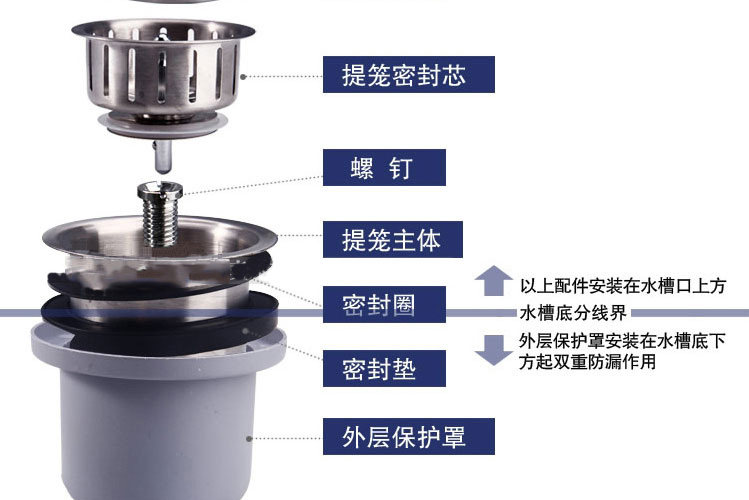 提笼密封芯

螺 钉

提笼主体

密封圈

密封垫

外层保护罩

以上配件安装在水槽口上方

水槽底分线界

外层保护罩安装在水槽底下方起双重防漏作用