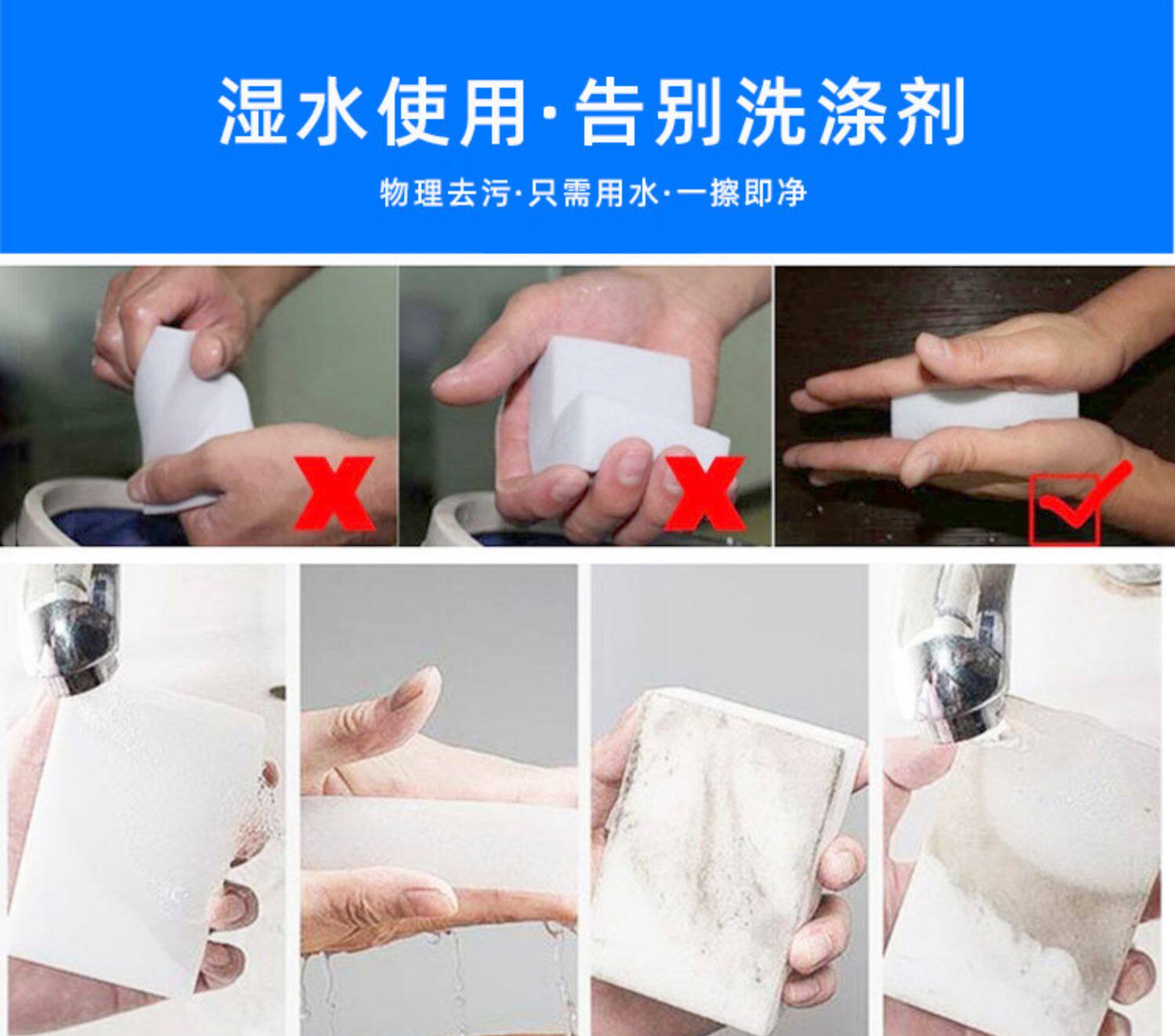 湿水使用·告别洗涤剂

物理去污·只需用水·一擦即净