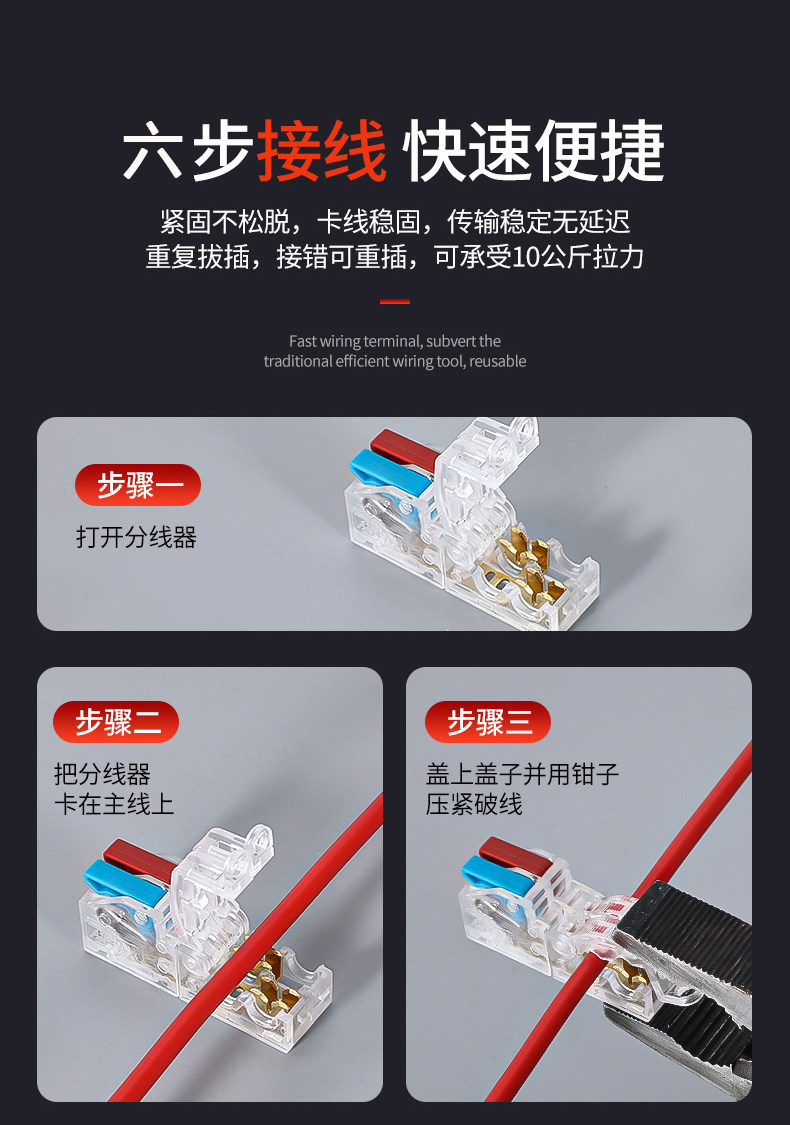 六步接线 快速便捷

紧固不松脱，卡线稳固，传输稳定无延迟
重复拔插，接错可重插，可承受10公斤拉力

Fast wiring terminal, subvert the traditional efficient wiring tool, reusable

步骤一

打开分线器

步骤二

把分线器
卡在主线上

步骤三

盖上盖子并用钳子
压紧破线