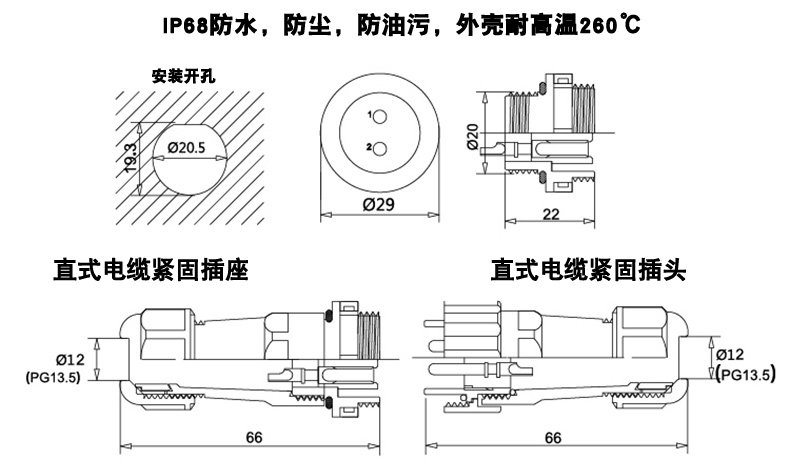 IP68防水，防尘，防油污，外壳耐高温260℃

安装开孔

19.3

Ø20.5

1

2

Ø29

Ø20

22

直式电缆紧固插座

直式电缆紧固插头

Ø12
(PG13.5)

66

Ø12
(PG13.5)

66