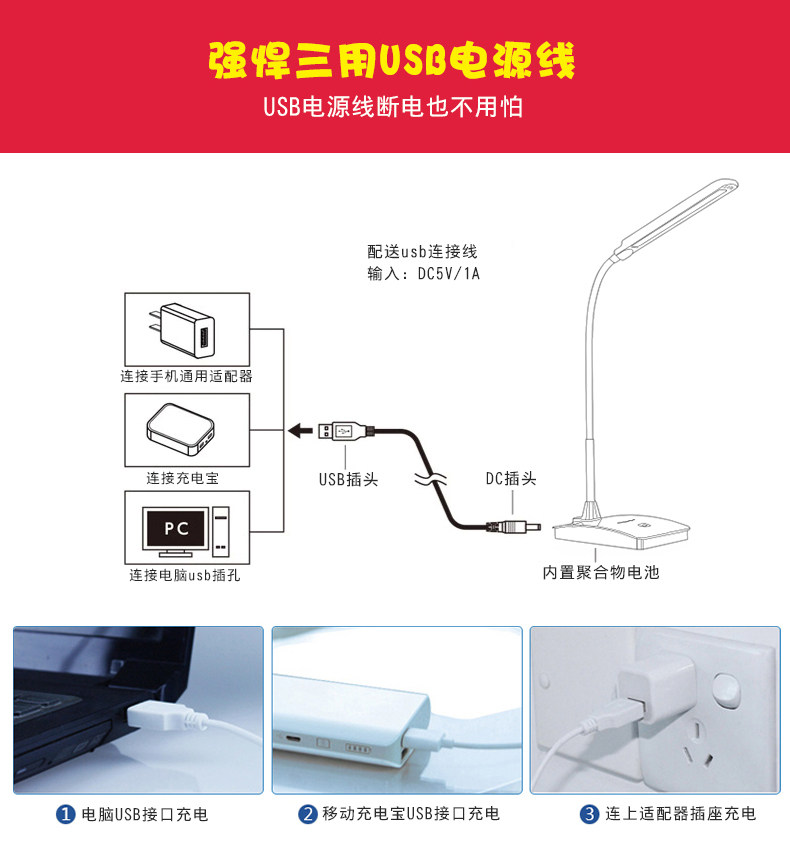 强悍三用USB电源线

USB电源线断电也不用怕

配送usb连接线
输入：DC5V/1A

连接手机通用适配器

连接充电宝

PC

连接电脑usb插孔

USB插头

DC插头

内置聚合物电池

1 电脑USB接口充电

2 移动充电宝USB接口充电

3 连上适配器插座充电