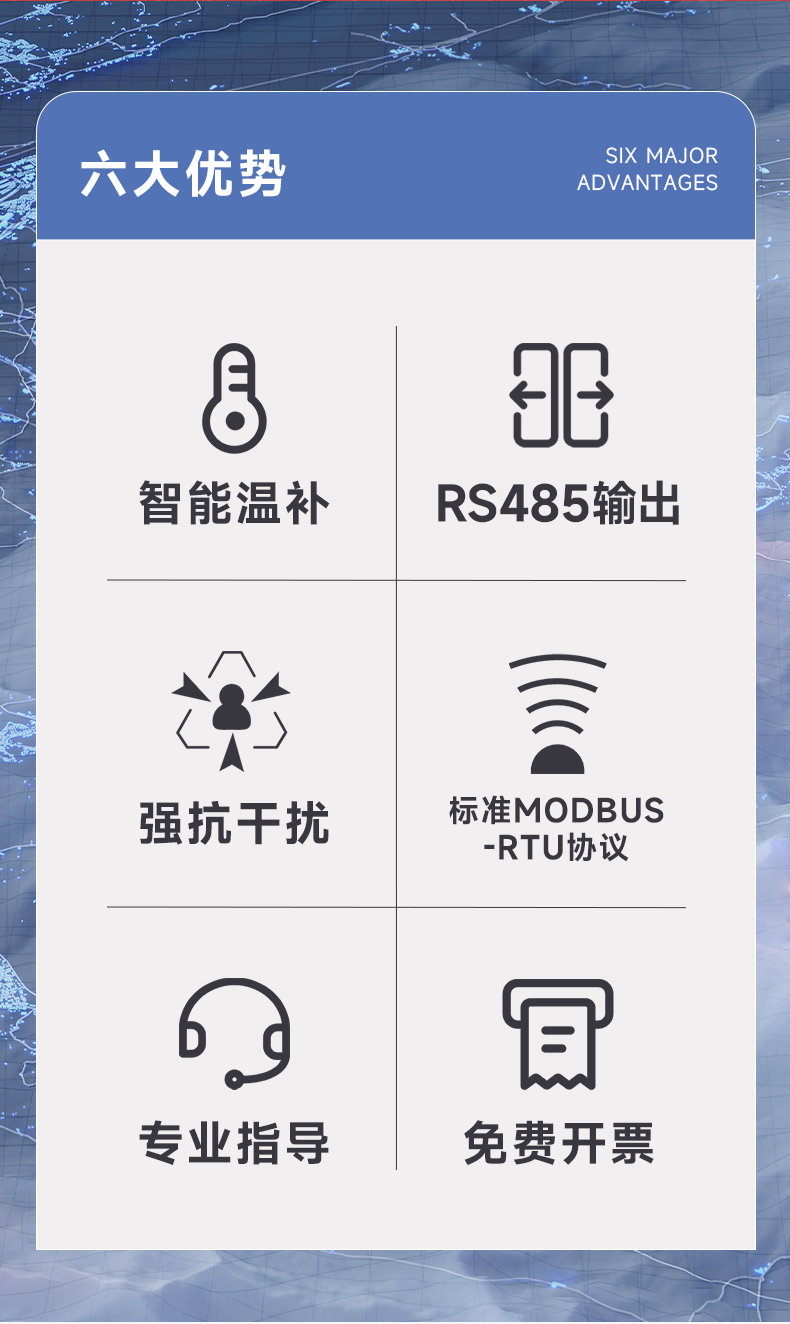 六大优势

SIX MAJOR
ADVANTAGES

智能温补

RS485输出

强抗干扰

标准MODBUS
-RTU协议

专业指导

免费开票