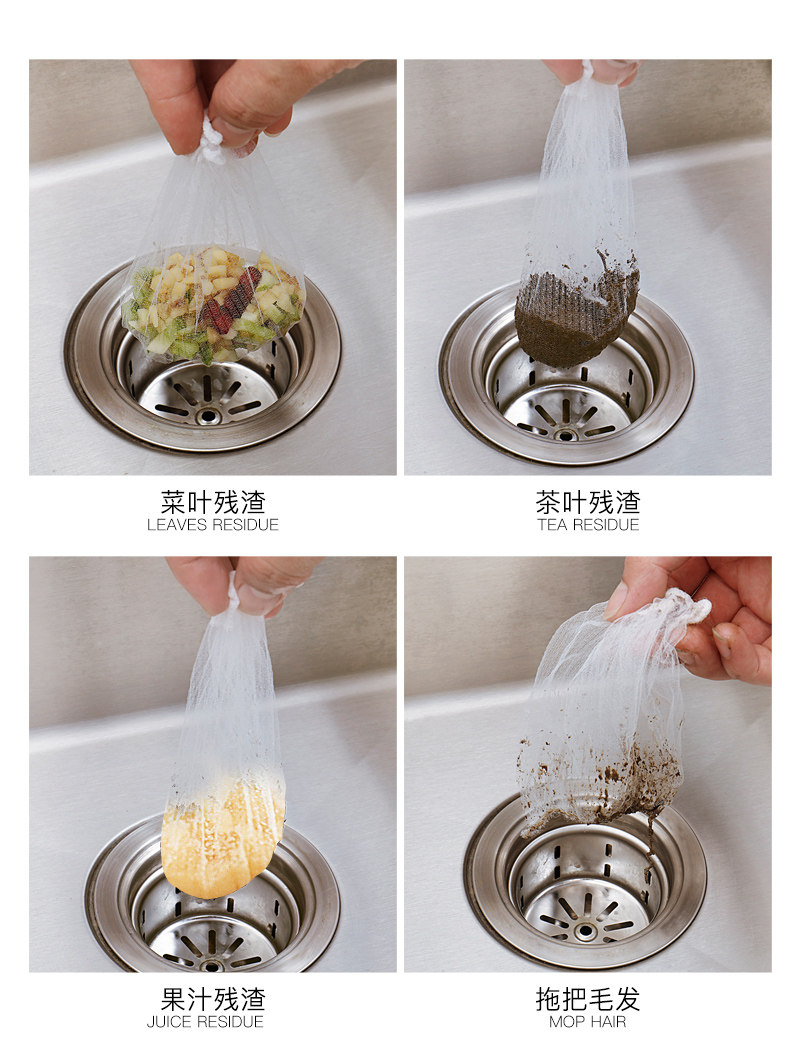 菜叶残渣
LEAVES RESIDUE

茶叶残渣
TEA RESIDUE

果汁残渣
JUICE RESIDUE

拖把毛发
MOP HAIR