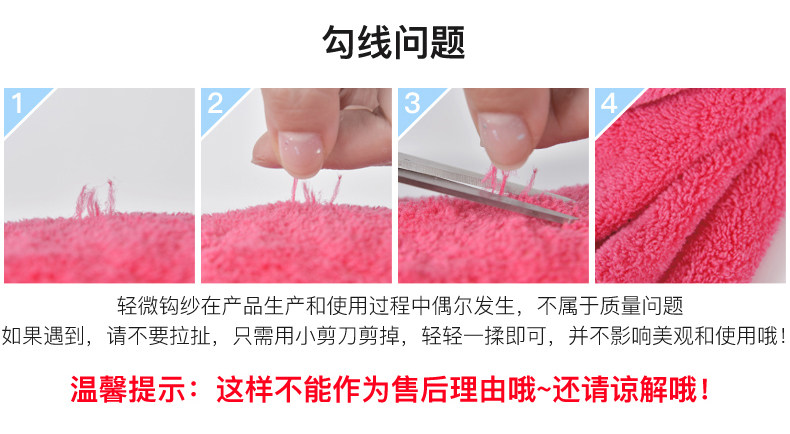 勾线问题

1

2

3

4

轻微钩纱在产品生产和使用过程中偶尔发生，不属于质量问题
如果遇到，请不要拉扯，只需用小剪刀剪掉，轻轻一揉即可，并不影响美观和使用哦！

温馨提示：这样不能作为售后理由哦~还请谅解哦！