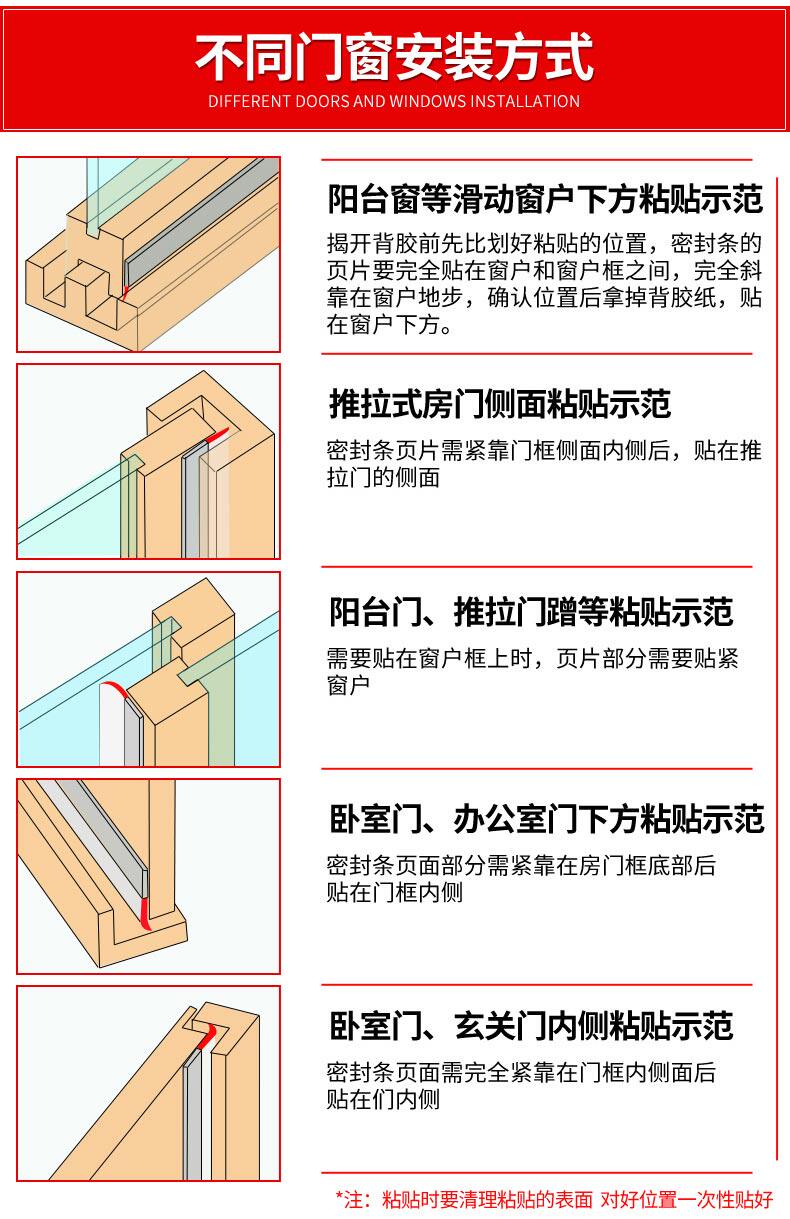 不同门窗安装方式
DIFFERENT DOORS AND WINDOWS INSTALLATION

阳台窗等滑动窗户下方粘贴示范
揭开背胶前先比划好粘贴的位置，密封条的页片要完全贴在窗户和窗户框之间，完全斜靠在窗户地步，确认位置后拿掉背胶纸，贴在窗户下方。

推拉式房门侧面粘贴示范
密封条页片需紧靠门框侧面内侧后，贴在推拉门的侧面

阳台门、推拉门蹭等粘贴示范
需要贴在窗户框上时，页片部分需要贴紧窗户

卧室门、办公室门下方粘贴示范
密封条页面部分需紧靠在房门框底部后贴在门框内侧

卧室门、玄关门内侧粘贴示范
密封条页面需完全紧靠在门框内侧面后贴在们内侧

*注：粘贴时要清理粘贴的表面 对好位置一次性贴好