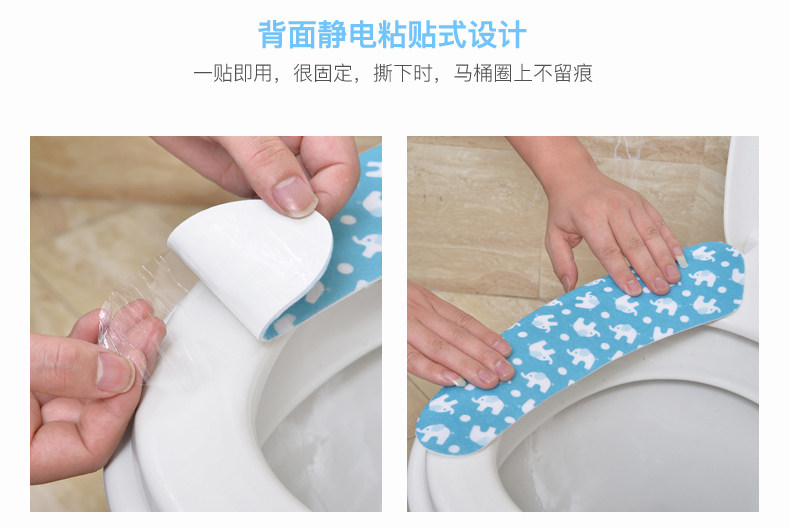 背面静电粘贴式设计

一贴即用，很固定，撕下时，马桶圈上不留痕