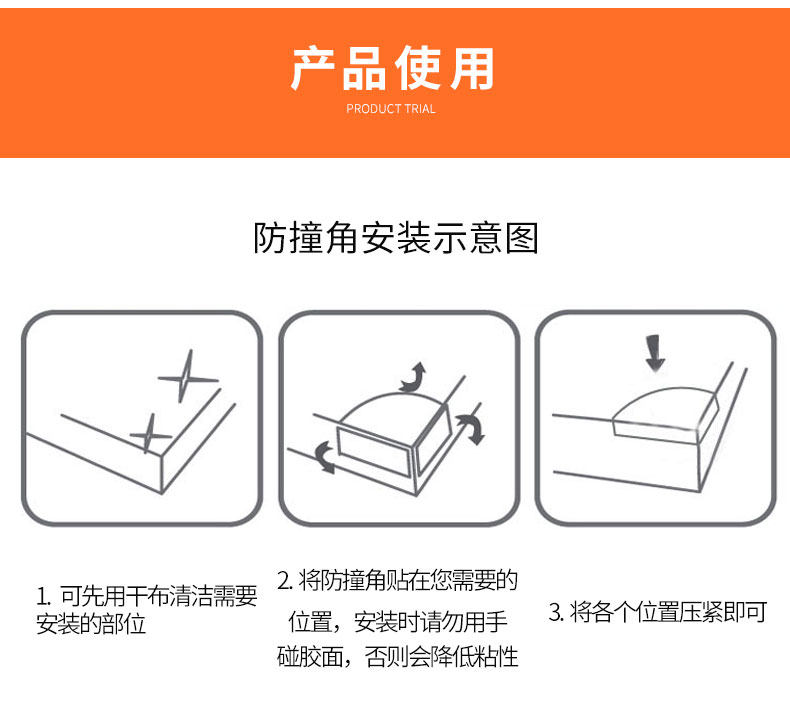 产品使用
PRODUCT TRIAL

防撞角安装示意图

1. 可先用干布清洁需要安装的部位

2. 将防撞角贴在您需要的位置，安装时请勿用手碰胶面，否则会降低粘性

3. 将各个位置压紧即可