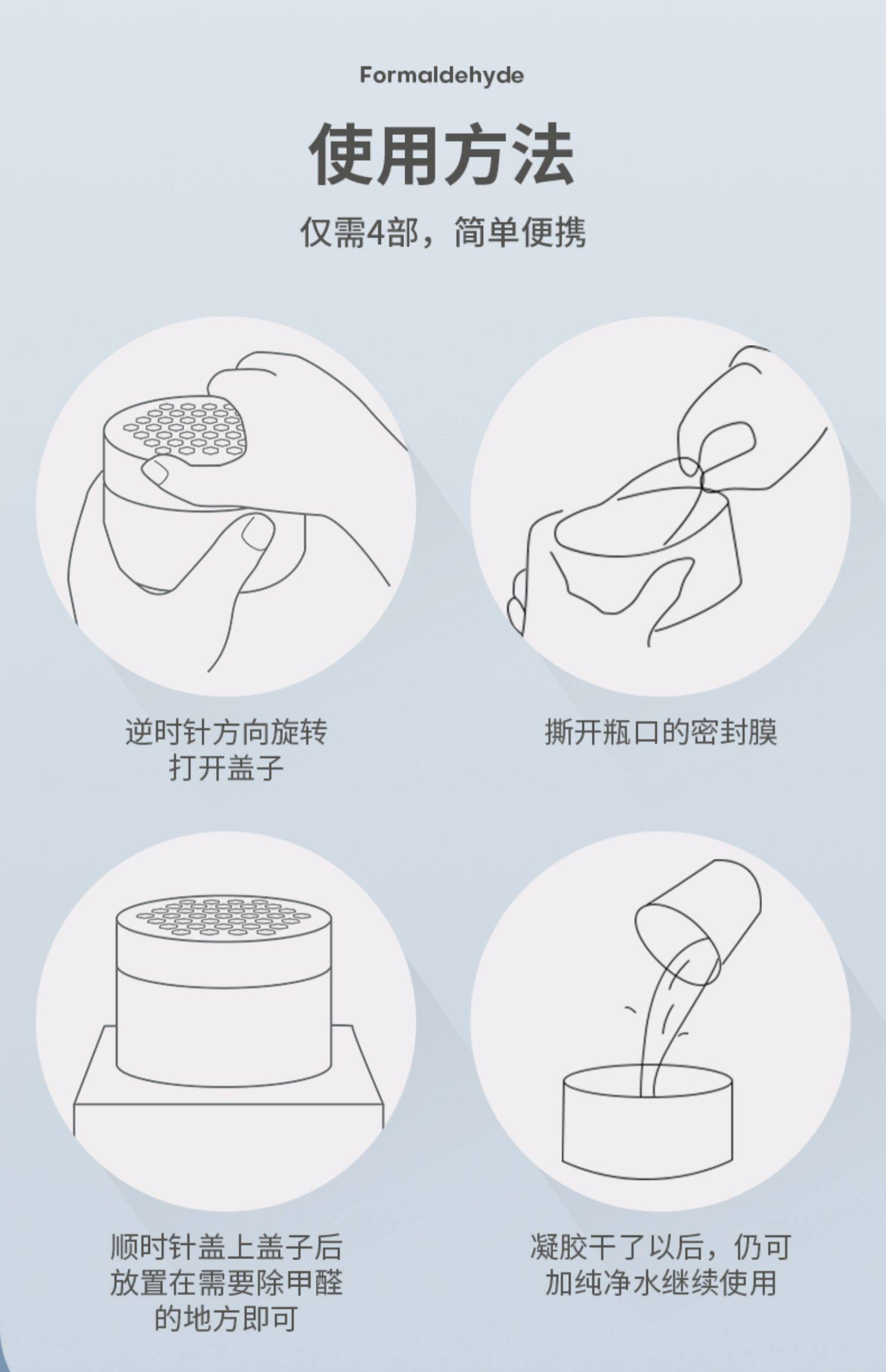 Formaldehyde

使用方法

仅需4部，简单便携

逆时针方向旋转
打开盖子

撕开瓶口的密封膜

顺时针盖上盖子后
放置在需要除甲醛
的地方即可

凝胶干了以后，仍可
加纯净水继续使用