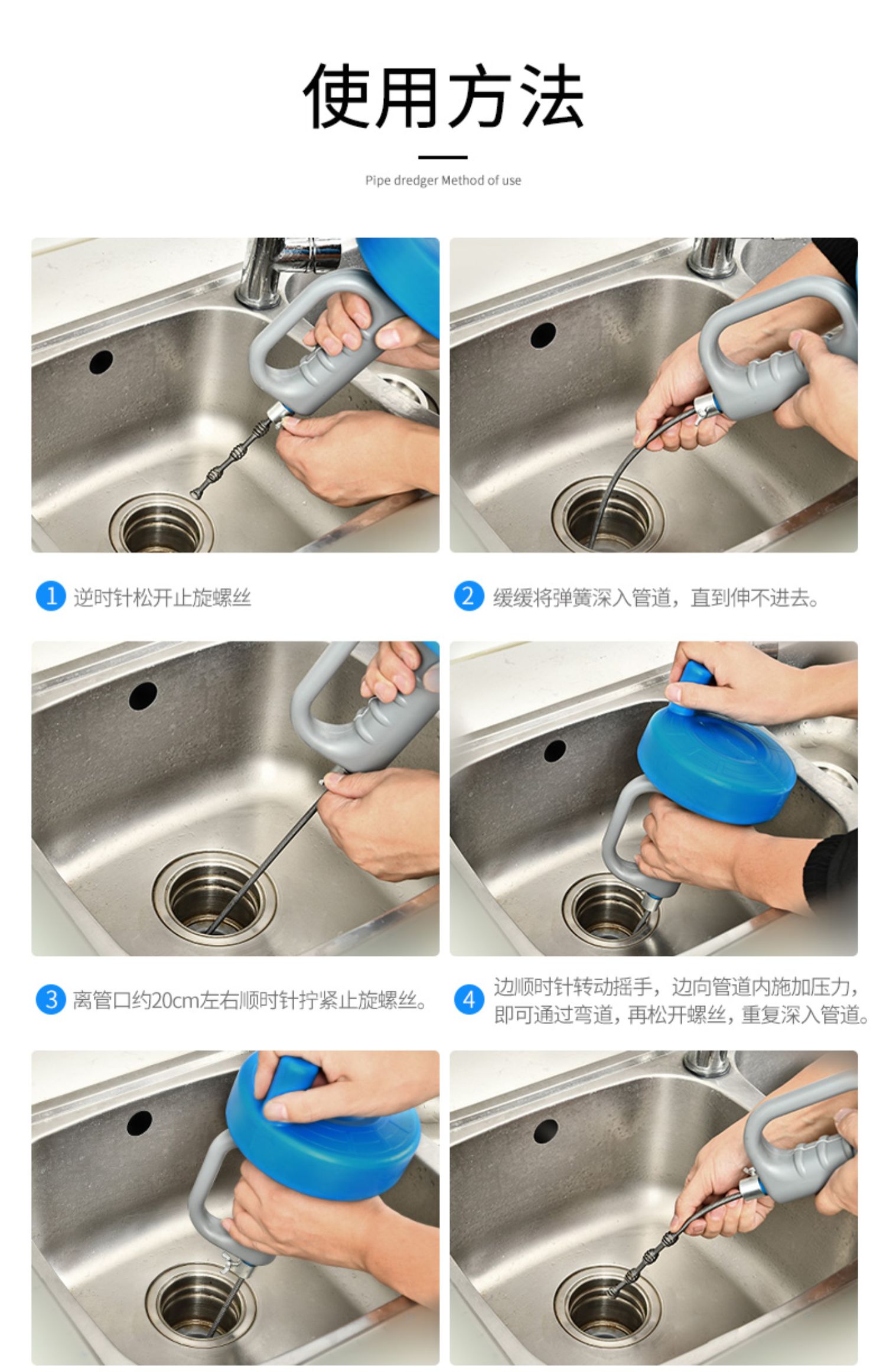 使用方法

Pipe dredger Method of use

1 逆时针松开止旋螺丝

2 缓缓将弹簧深入管道，直到伸不进去。

3 离管口约20cm左右顺时针拧紧止旋螺丝。

4 边顺时针转动摇手，边向管道内施加压力，即可通过弯道，再松开螺丝，重复深入管道。