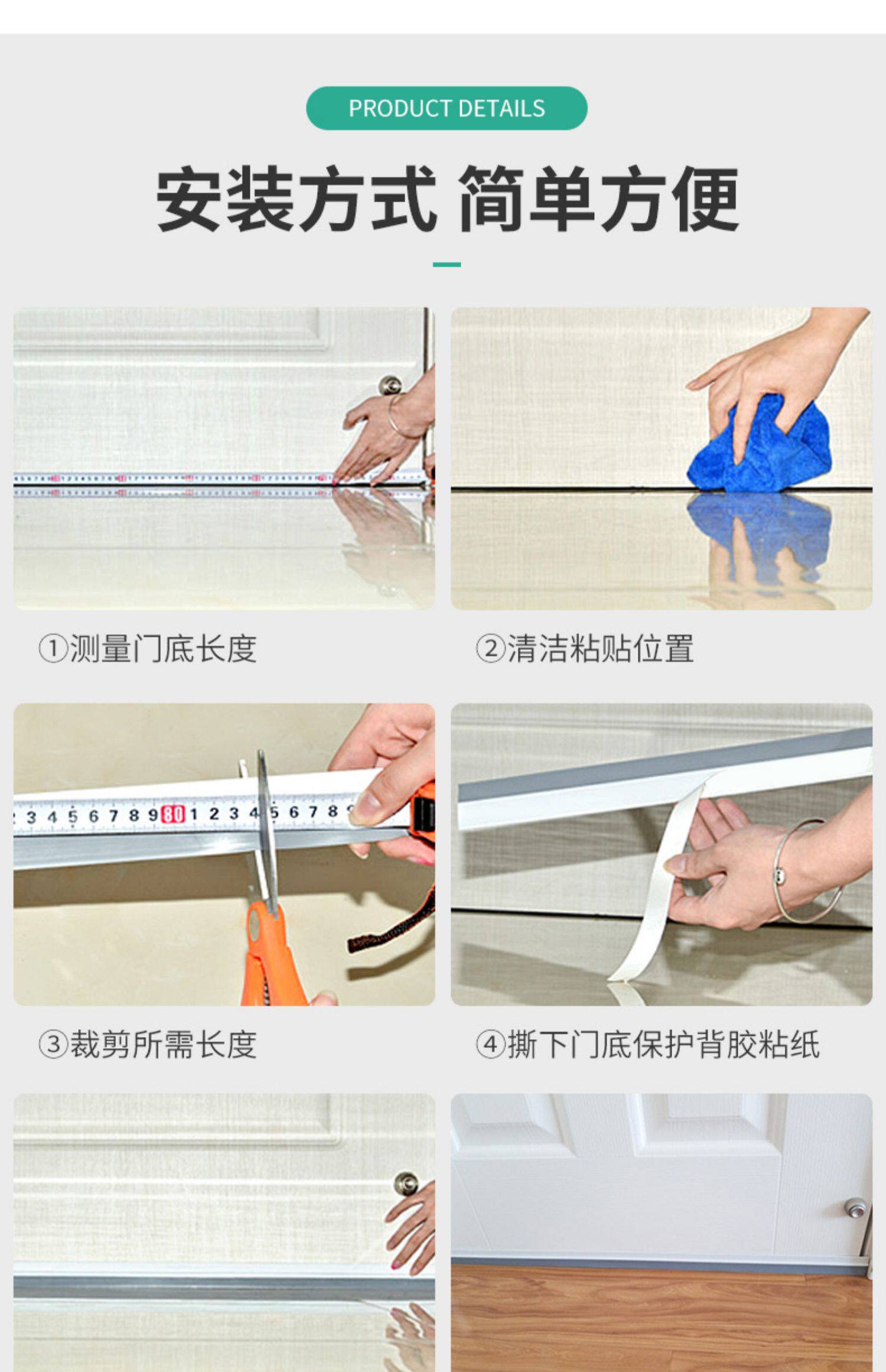 PRODUCT DETAILS

安装方式 简单方便

①测量门底长度

②清洁粘贴位置

3 4 5 6 7 8 9 80 1 2 3 4 5 6 7 8

③裁剪所需长度

④撕下门底保护背胶粘纸