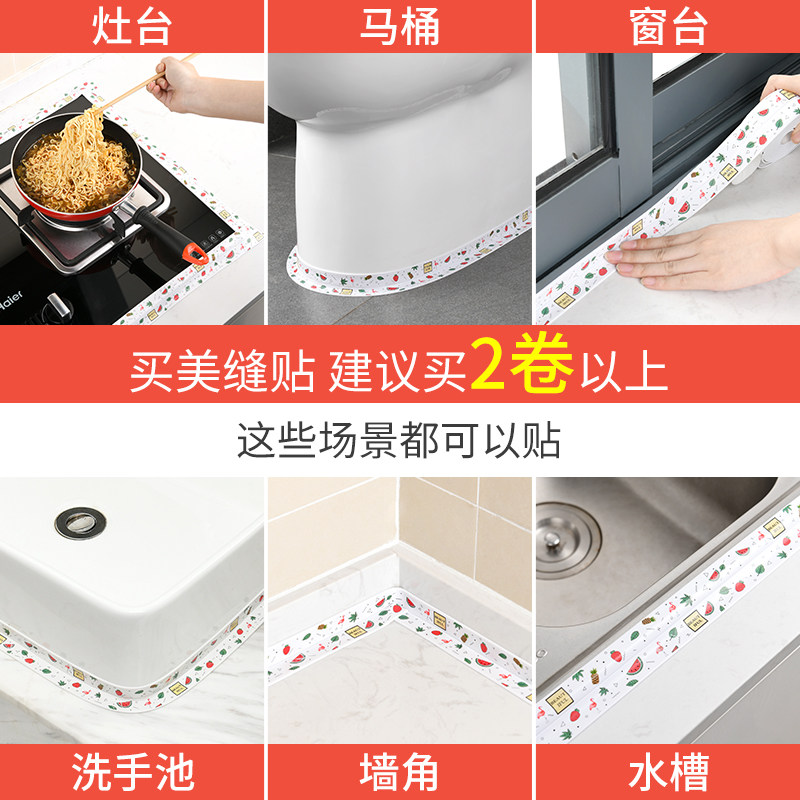 灶台
马桶
窗台

Haier

买美缝贴 建议买2卷以上

这些场景都可以贴

洗手池
墙角
水槽