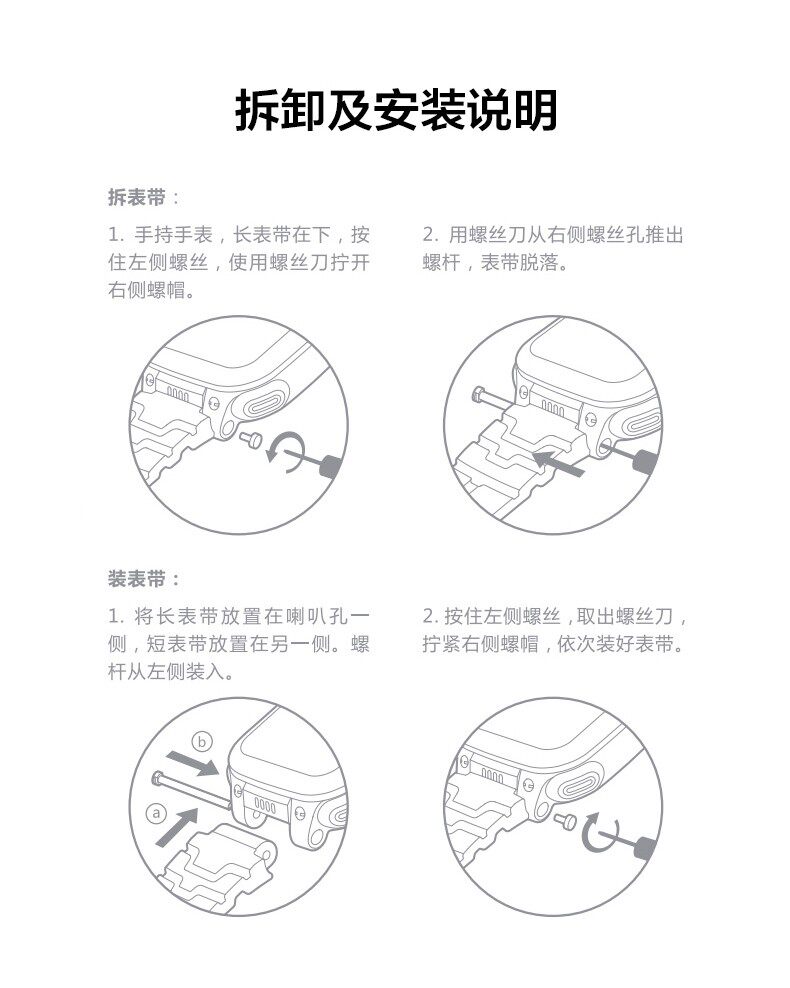 拆卸及安装说明

拆表带：

1. 手持手表，长表带在下，按住左侧螺丝，使用螺丝刀拧开右侧螺帽。

2. 用螺丝刀从右侧螺丝孔推出螺杆，表带脱落。

装表带：

1. 将长表带放置在喇叭孔一侧，短表带放置在另一侧。螺杆从左侧装入。

2. 按住左侧螺丝，取出螺丝刀，拧紧右侧螺帽，依次装好表带。

b

a