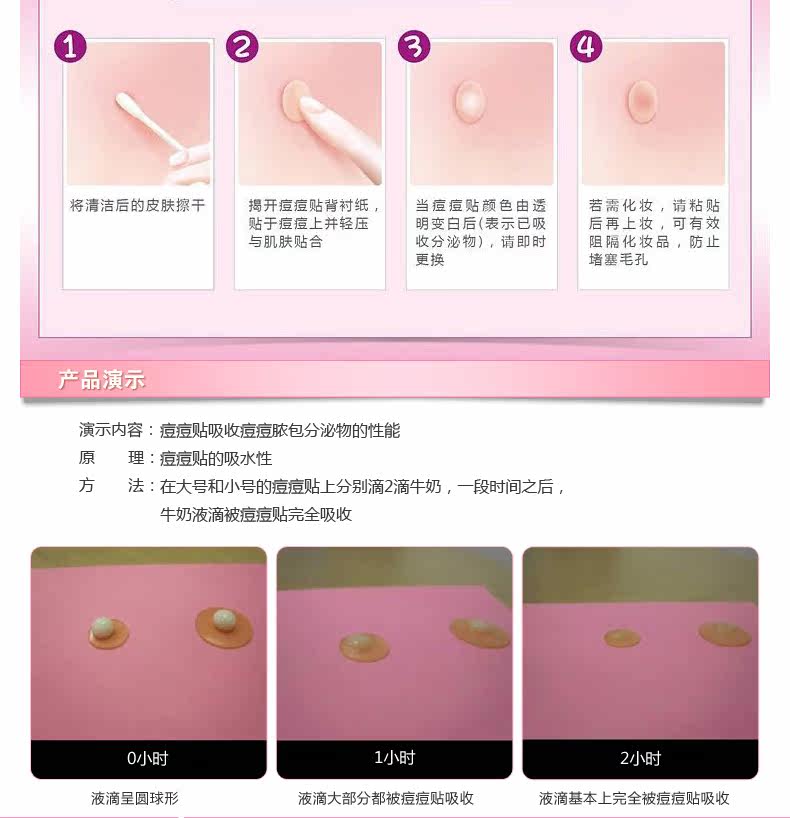 1
将清洁后的皮肤擦干

2
揭开痘痘贴背衬纸，贴于痘痘上并轻压与肌肤贴合

3
当痘痘贴颜色由透明变白后(表示已吸收分泌物)，请即时更换

4
若需化妆，请粘贴后再上妆，可有效阻隔化妆品，防止堵塞毛孔

产品演示

演示内容：痘痘贴吸收痘痘脓包分泌物的性能
原　　理：痘痘贴的吸水性
方　　法：在大号和小号的痘痘贴上分别滴2滴牛奶，一段时间之后，牛奶液滴被痘痘贴完全吸收

0小时
液滴呈圆球形

1小时
液滴大部分都被痘痘贴吸收

2小时
液滴基本上完全被痘痘贴吸收