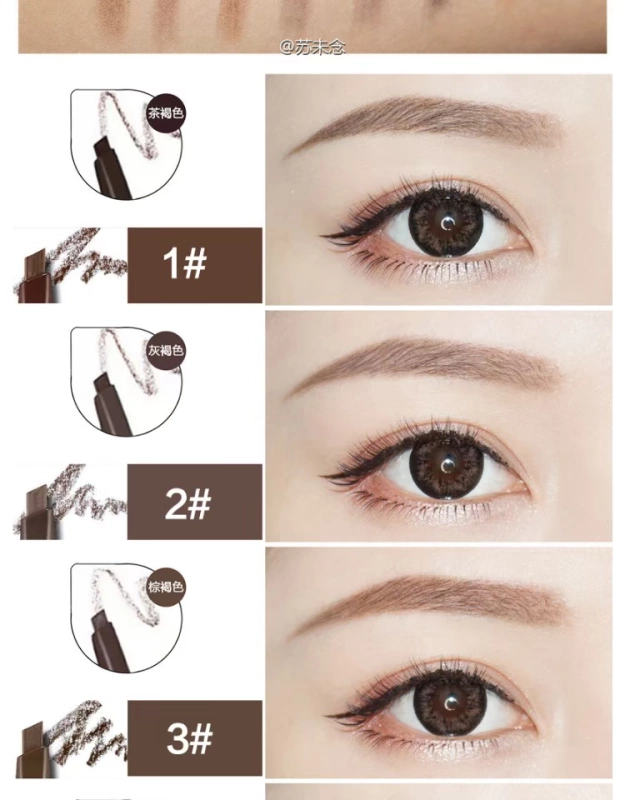 @苏沫念

茶褐色

1#

灰褐色

2#

棕褐色

3#