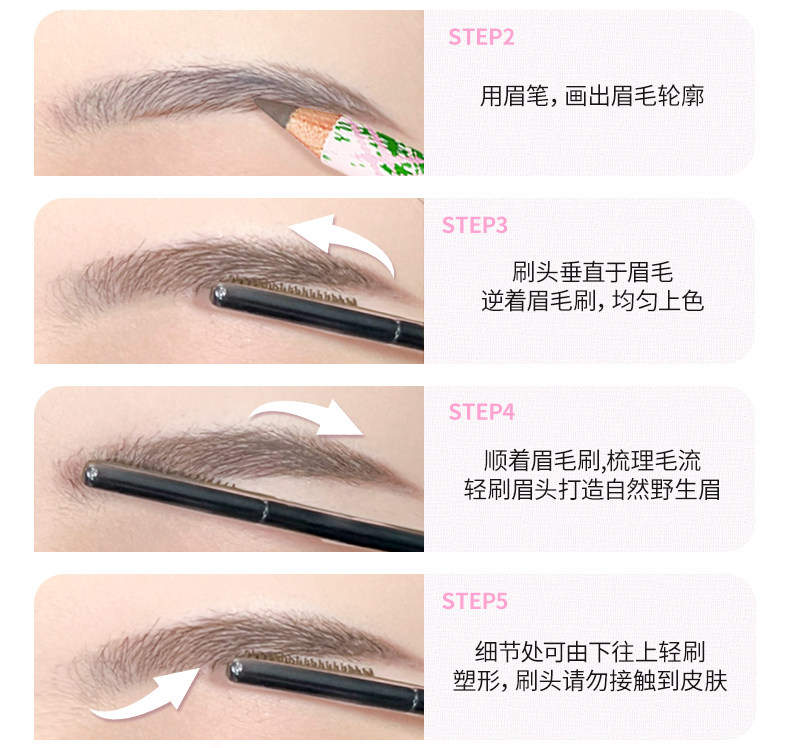 STEP2

用眉笔，画出眉毛轮廓

STEP3

刷头垂直于眉毛
逆着眉毛刷，均匀上色

STEP4

顺着眉毛刷,梳理毛流
轻刷眉头打造自然野生眉

STEP5

细节处可由下往上轻刷
塑形，刷头请勿接触到皮肤