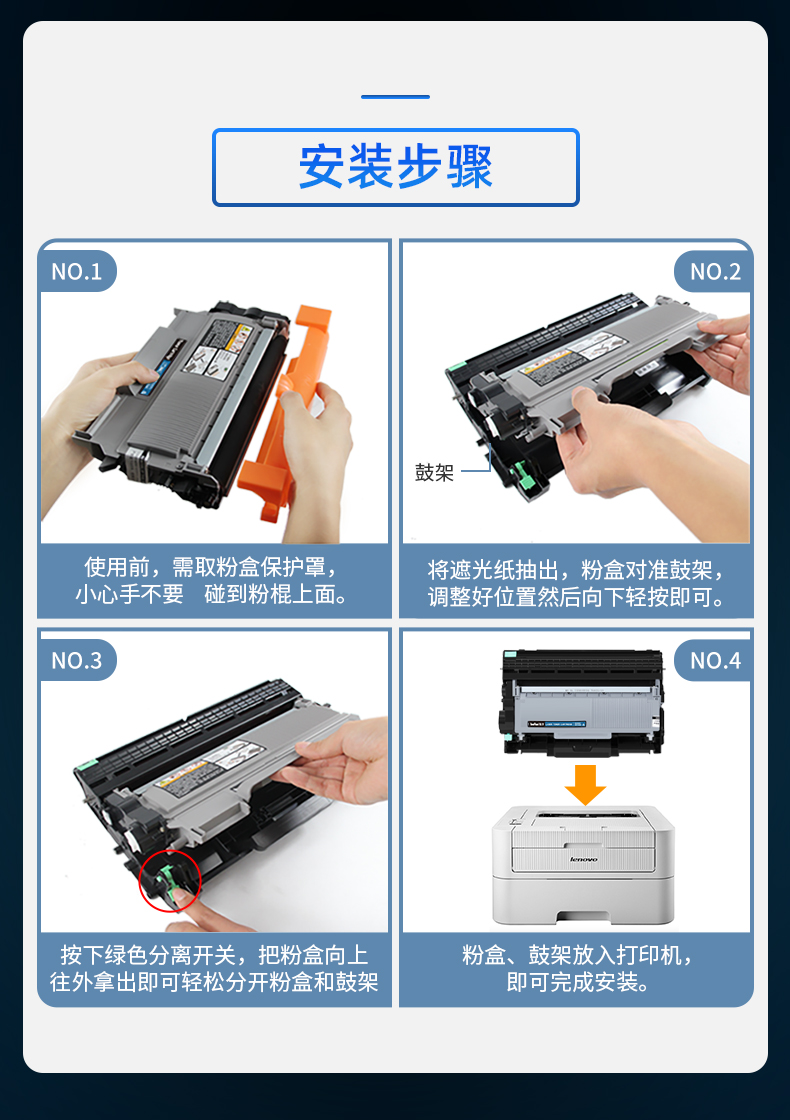 安装步骤

NO.1

使用前，需取粉盒保护罩，小心手不要 碰到粉棍上面。

NO.2

鼓架

将遮光纸抽出，粉盒对准鼓架，调整好位置然后向下轻按即可。

NO.3

按下绿色分离开关，把粉盒向上往外拿出即可轻松分开粉盒和鼓架

NO.4

lenovo

粉盒、鼓架放入打印机，即可完成安装。