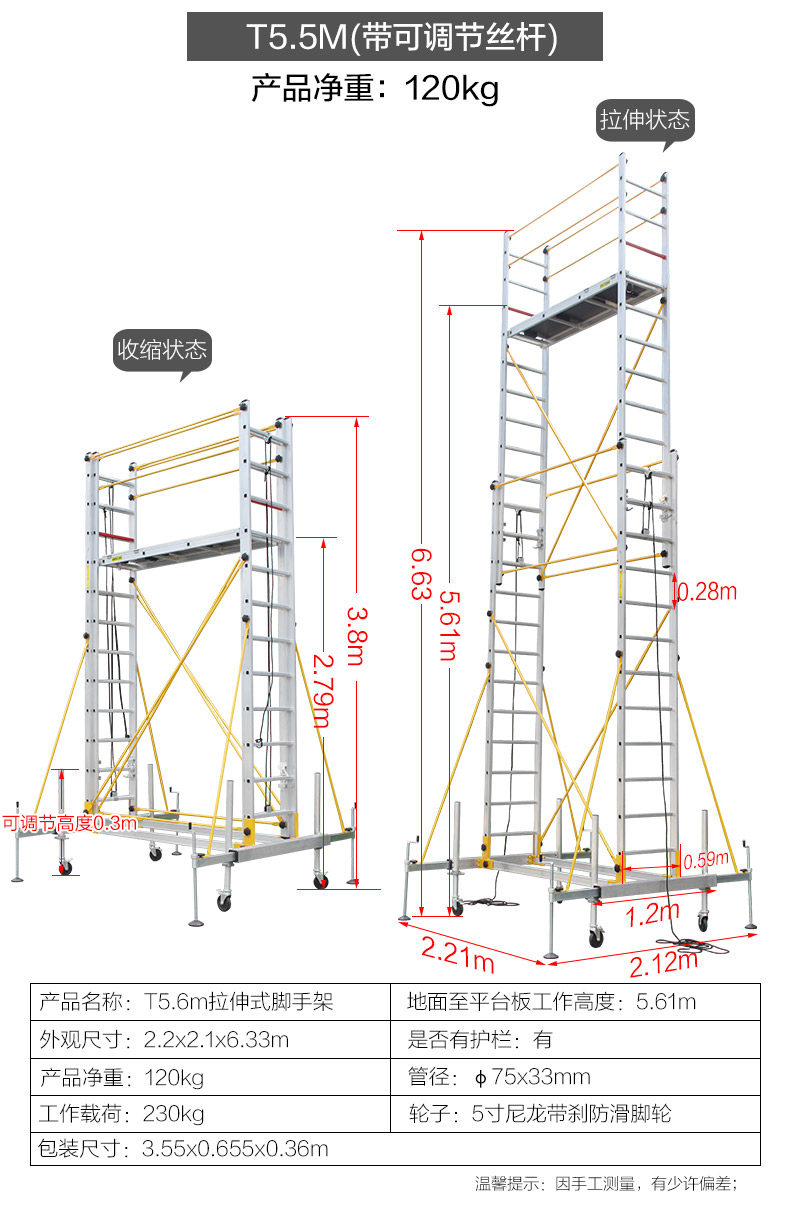 T5.5M(带可调节丝杆)

产品净重：120kg

拉伸状态

收缩状态

3.8m

2.79m

可调节高度0.3m

6.63

5.61m

0.28m

0.59m

1.2m

2.21m

2.12m

| 产品名称：T5.6m拉伸式脚手架 | 地面至平台板工作高度：5.61m |
|---|---|
| 外观尺寸：2.2x2.1x6.33m | 是否有护栏：有 |
| 产品净重：120kg | 管径：ϕ75x33mm |
| 工作载荷：230kg | 轮子：5寸尼龙带刹防滑脚轮 |
| 包装尺寸：3.55x0.655x0.36m | |

温馨提示：因手工测量，有少许偏差；