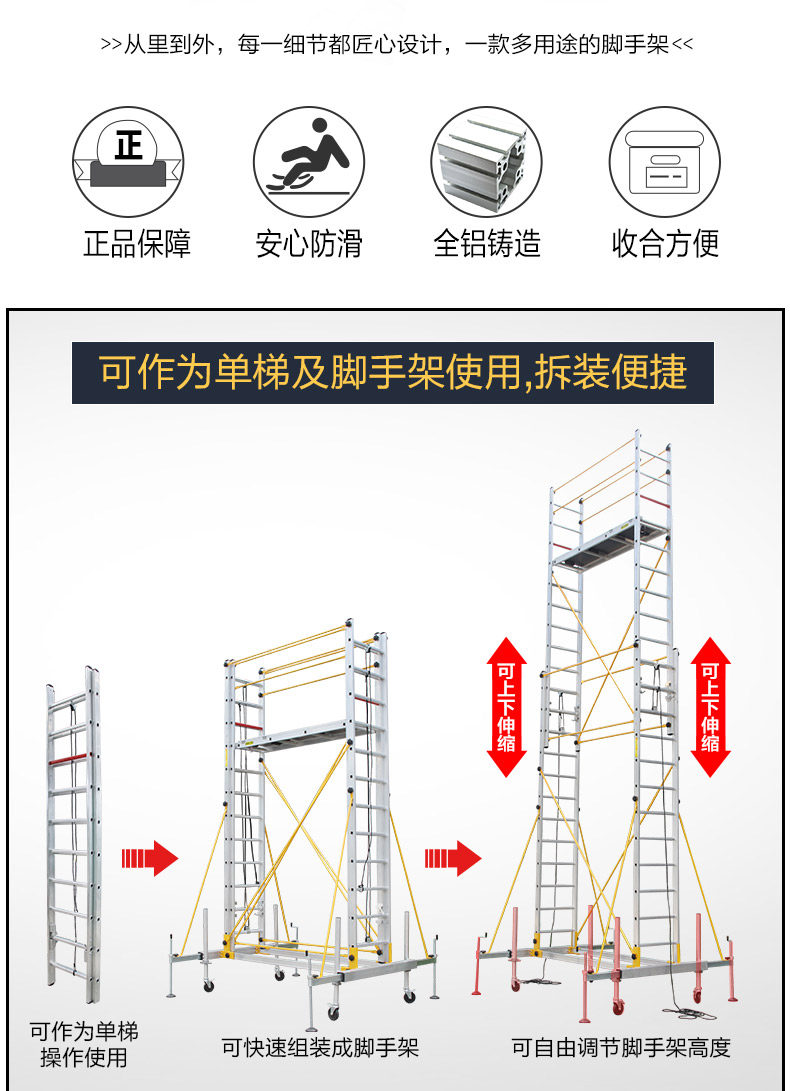 >>从里到外，每一细节都匠心设计，一款多用途的脚手架<<

正

正品保障

安心防滑

全铝铸造

收合方便

可作为单梯及脚手架使用,拆装便捷

可上下伸缩

可上下伸缩

可作为单梯操作使用

可快速组装成脚手架

可自由调节脚手架高度