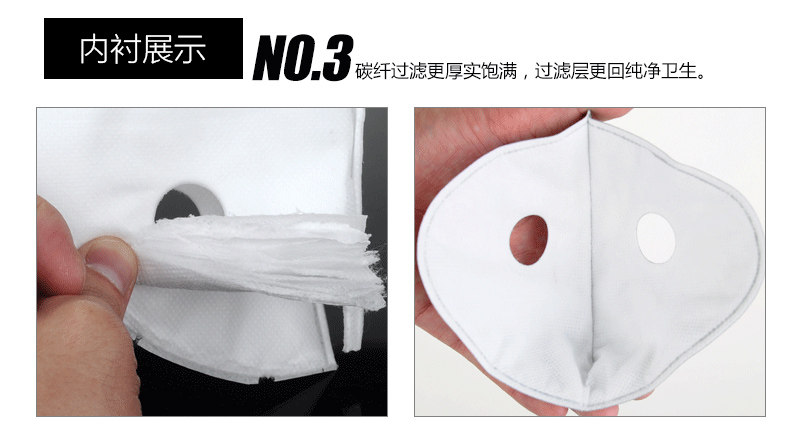 内衬展示 NO.3 碳纤过滤更厚实饱满，过滤层更回纯净卫生。