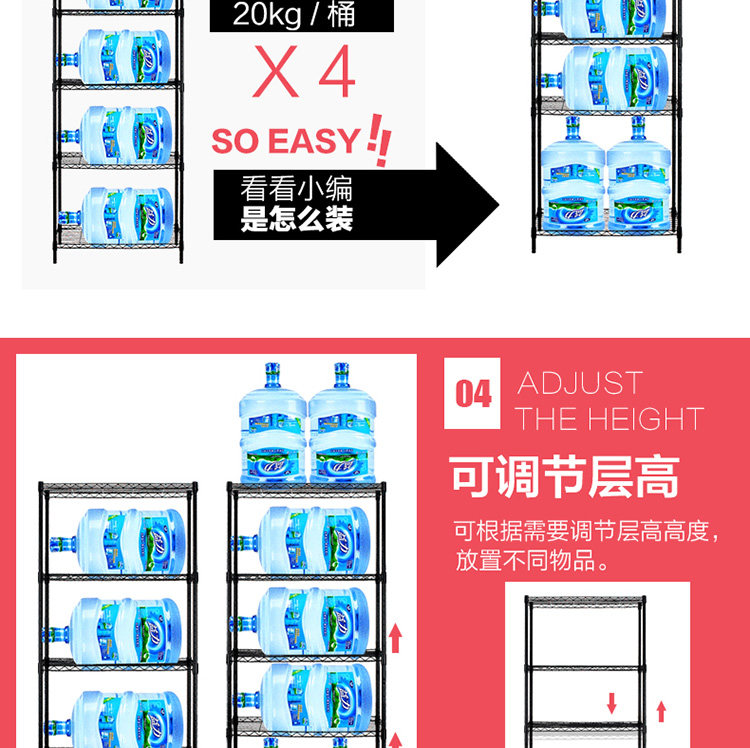 20kg / 桶

X 4

SO EASY !!

看看小编
是怎么装

04 ADJUST THE HEIGHT

可调节层高

可根据需要调节层高高度，放置不同物品。