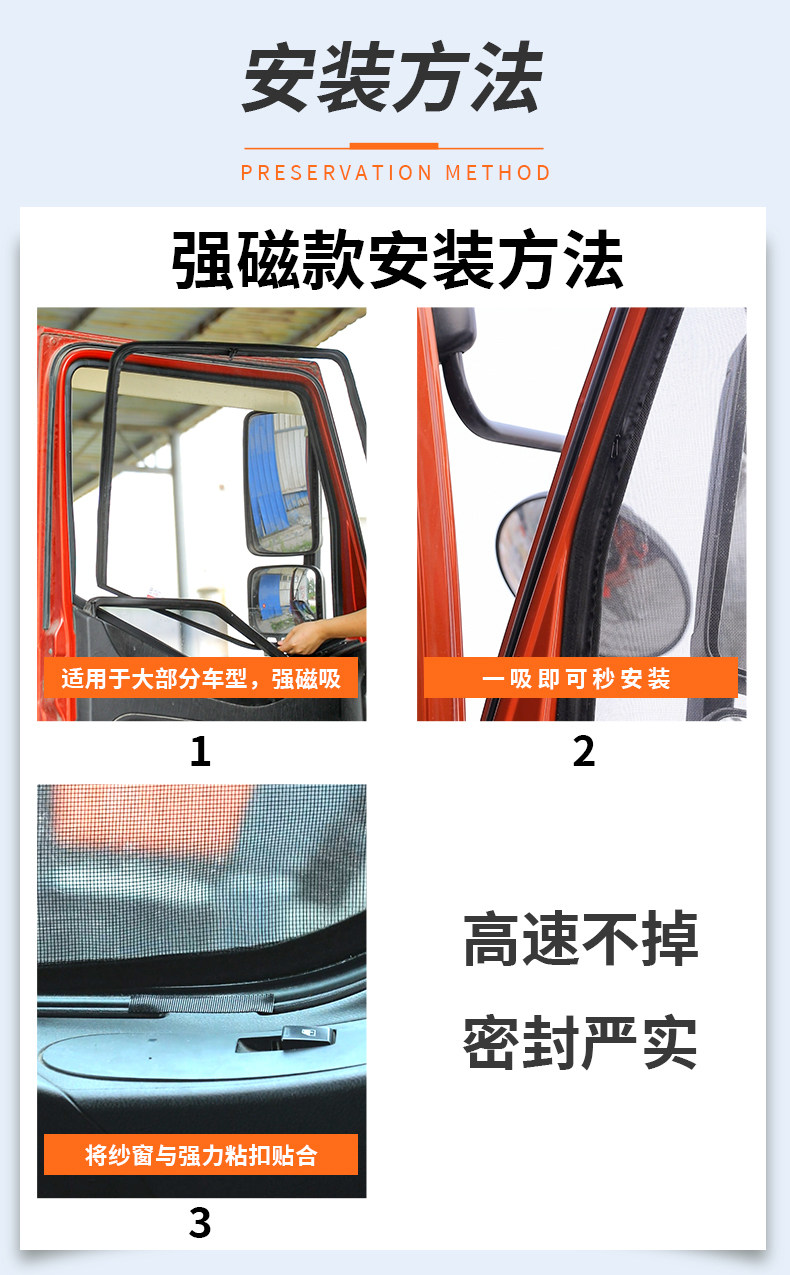 安装方法

PRESERVATION METHOD

强磁款安装方法

适用于大部分车型，强磁吸

1

一吸即可秒安装

2

将纱窗与强力粘扣贴合

3

高速不掉

密封严实