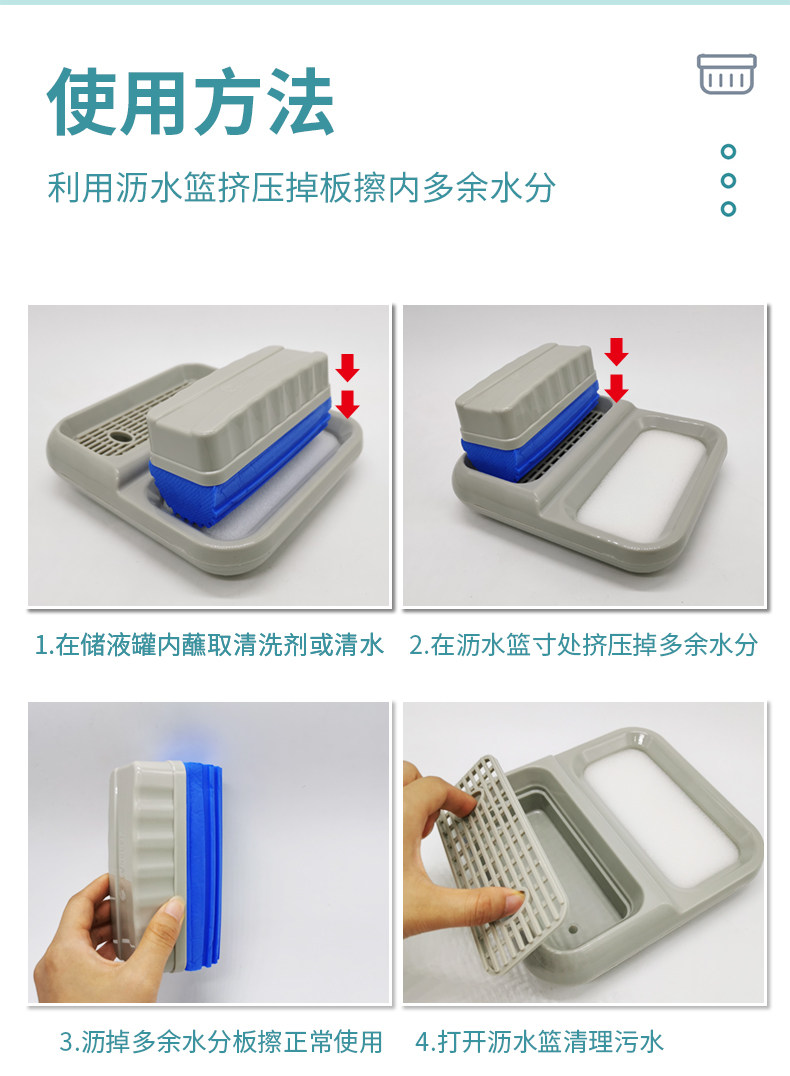 使用方法

利用沥水篮挤压掉板擦内多余水分

1.在储液罐内蘸取清洗剂或清水

2.在沥水篮寸处挤压掉多余水分

3.沥掉多余水分板擦正常使用

4.打开沥水篮清理污水