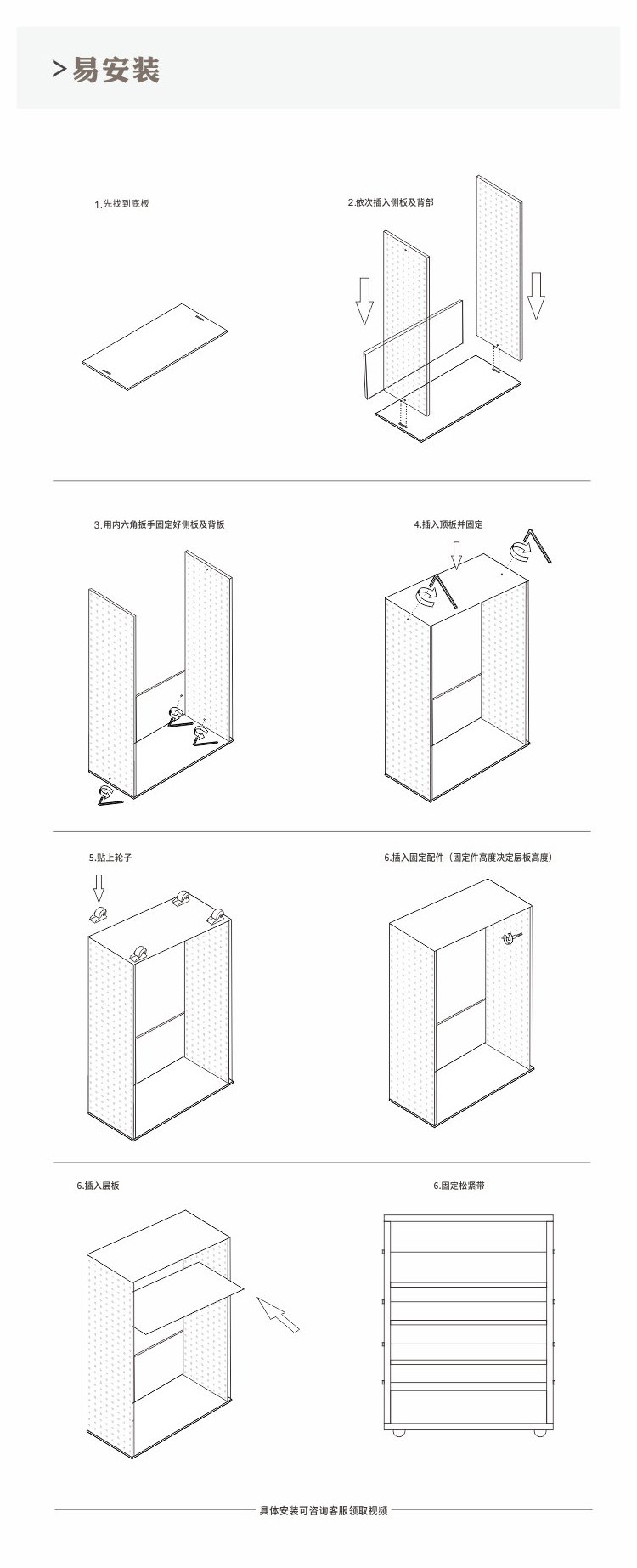 >易安装

1.先找到底板

2.依次插入侧板及背部

3.用内六角扳手固定好侧板及背板

4.插入顶板并固定

5.贴上轮子

6.插入固定配件（固定件高度决定层板高度）

6.插入层板

6.固定松紧带

具体安装可咨询客服领取视频