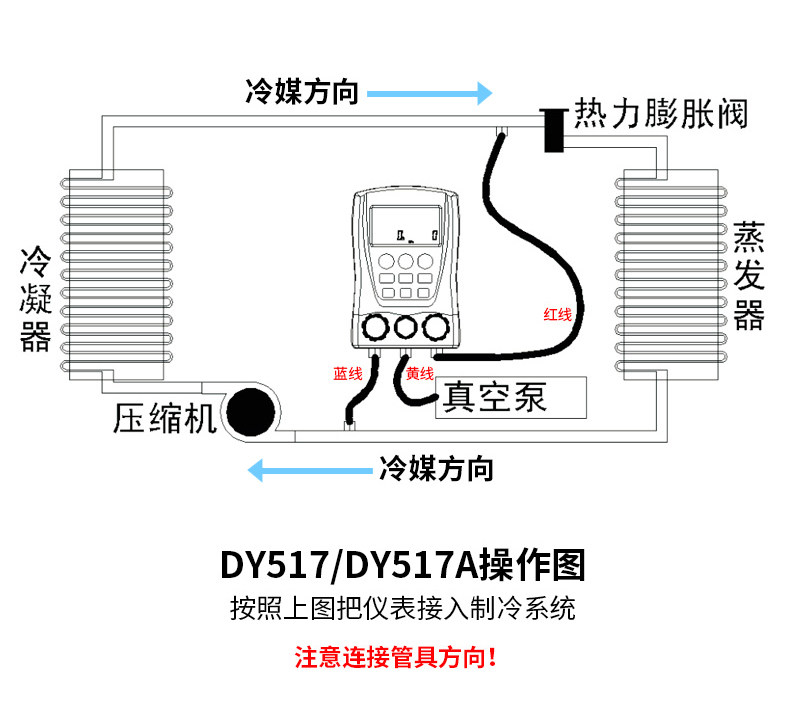 冷媒方向

热力膨胀阀

冷凝器

蒸发器

红线

蓝线

黄线

真空泵

压缩机

冷媒方向

DY517/DY517A操作图

按照上图把仪表接入制冷系统

注意连接管具方向！