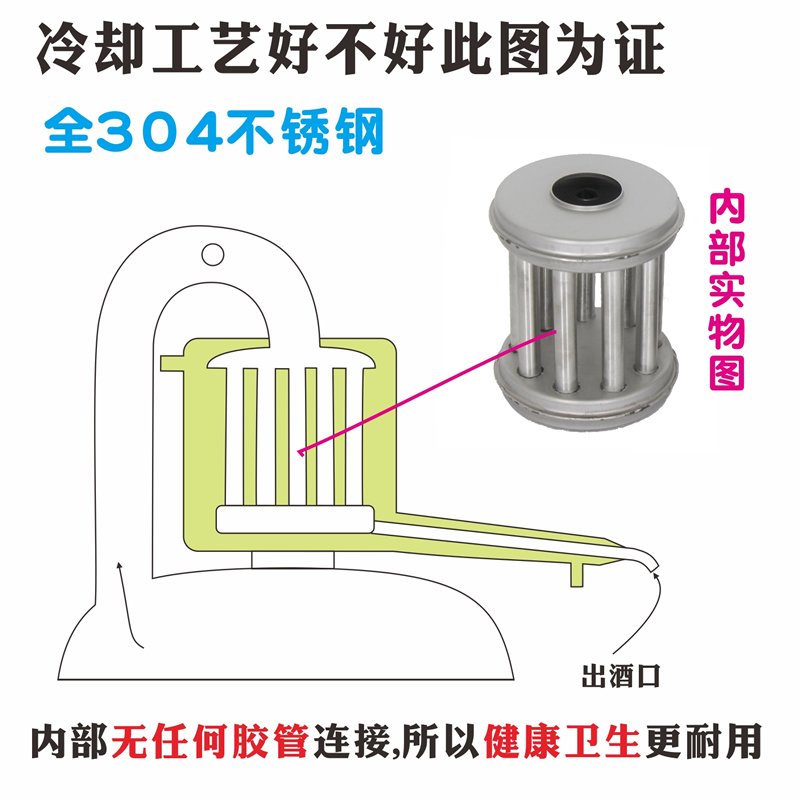 冷却工艺好不好此图为证

全304不锈钢

内部实物图

出酒口

内部无任何胶管连接,所以健康卫生更耐用