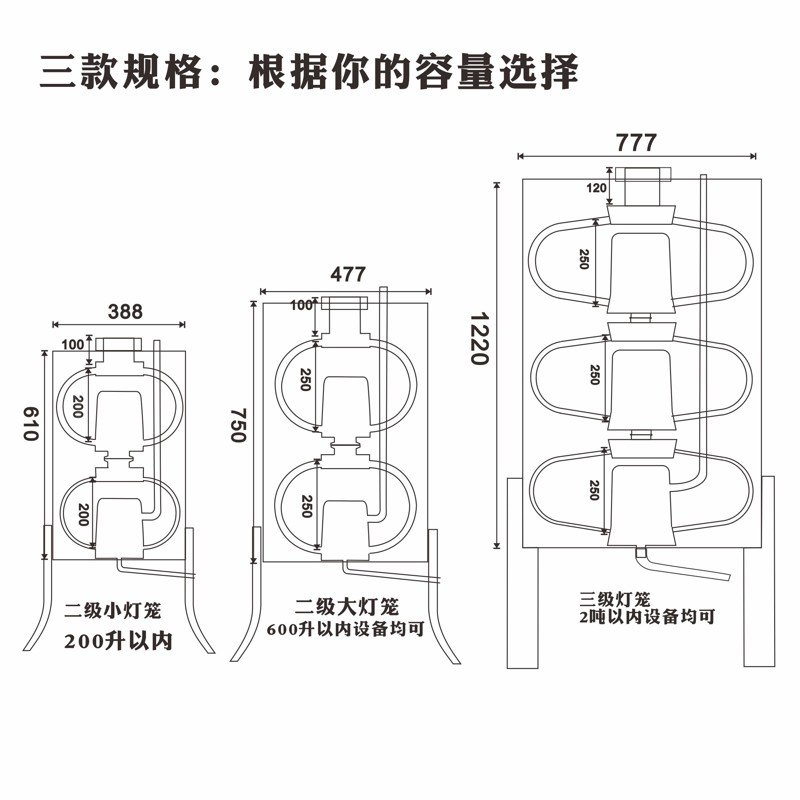 三款规格：根据你的容量选择

388
100
610
200
200
二级小灯笼
200升以内

477
100
750
250
250
二级大灯笼
600升以内设备均可

777
120
1220
250
250
250
三级灯笼
2吨以内设备均可